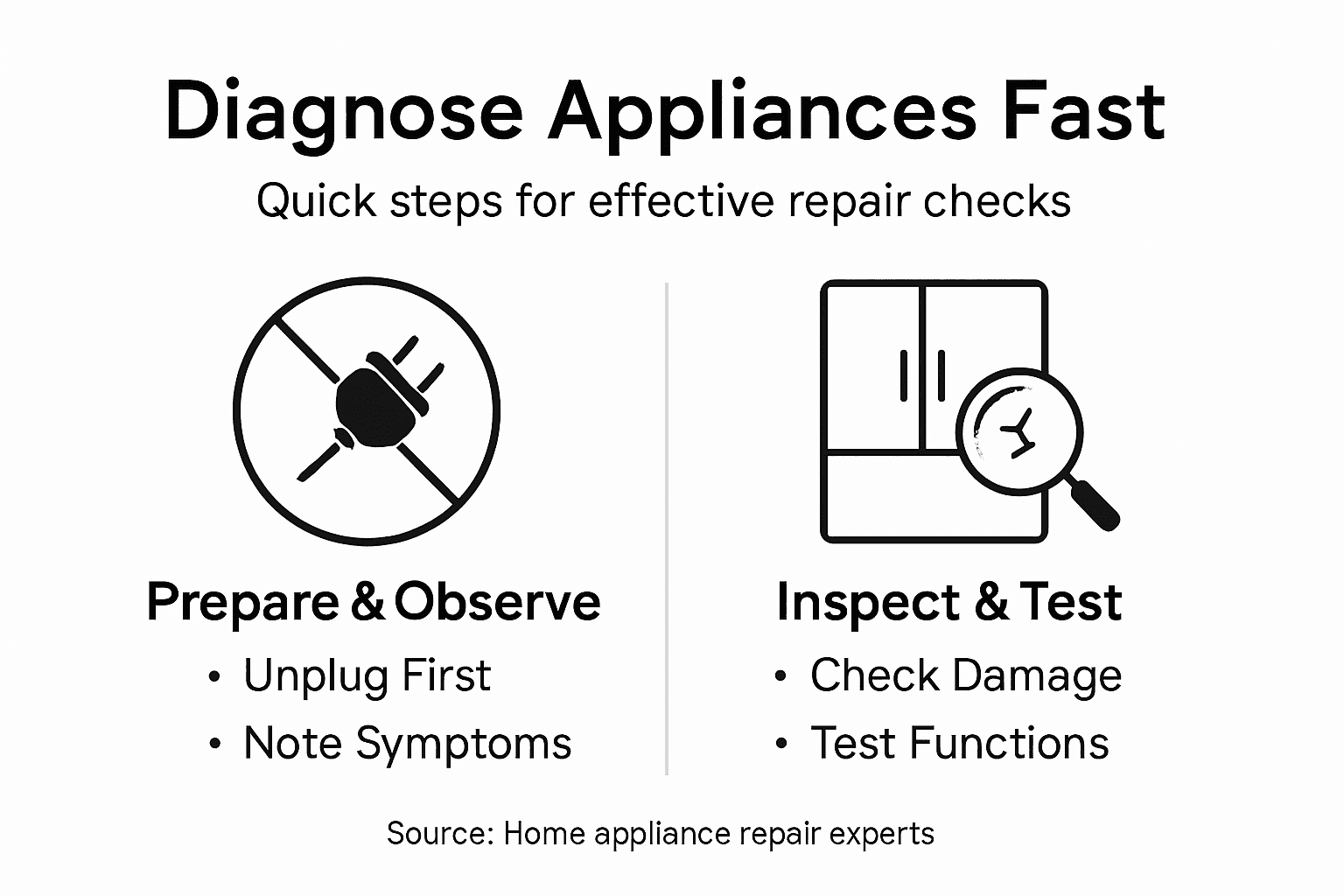 Diagnose Appliances Fast

Quick steps for effective repair checks

Prepare & Observe

• Unplug First
• Note Symptoms

Inspect & Test

• Check Damage
• Test Functions

Source: Home appliance repair experts