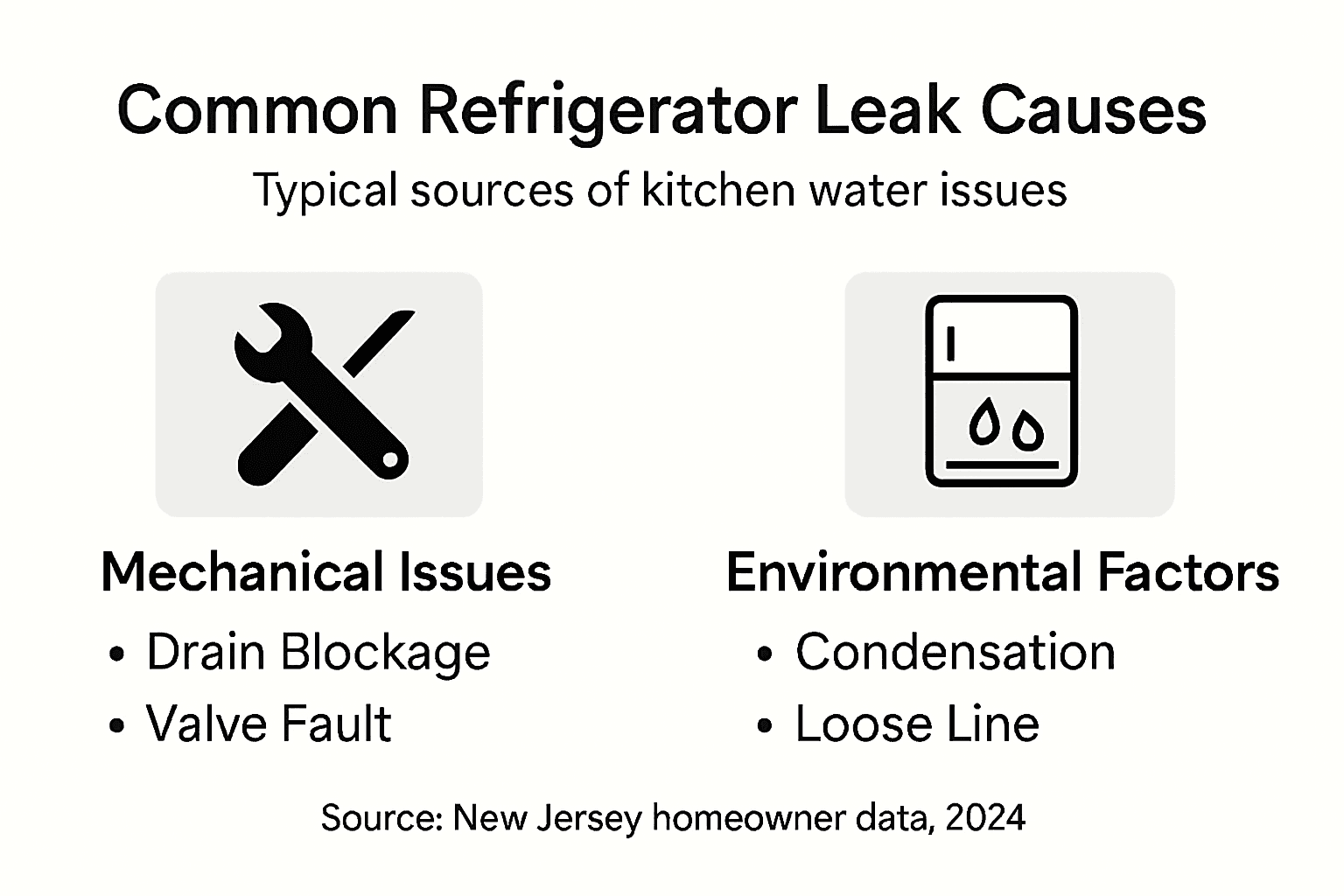 Common Refrigerator Leak Causes

Typical sources of kitchen water issues

Mechanical Issues

• Drain Blockage
• Valve Fault

Environmental Factors

• Condensation
• Loose Line

Source: New Jersey homeowner data, 2024