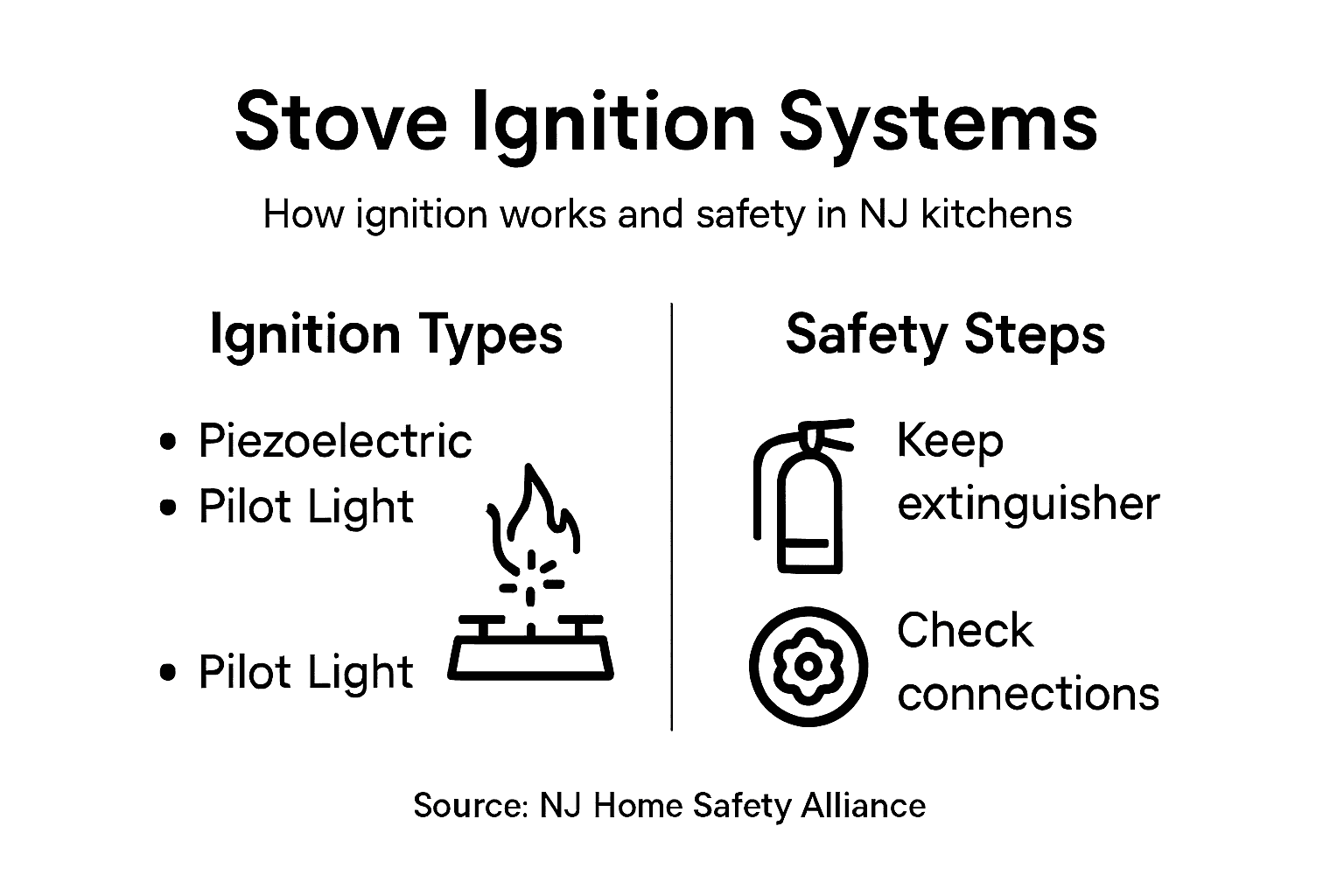 Stove Ignition Systems

How ignition works and safety in NJ kitchens

Ignition Types

• Piezoelectric
• Pilot Light

• Pilot Light

Safety Steps

Keep extinguisher

Check connections

Source: NJ Home Safety Alliance