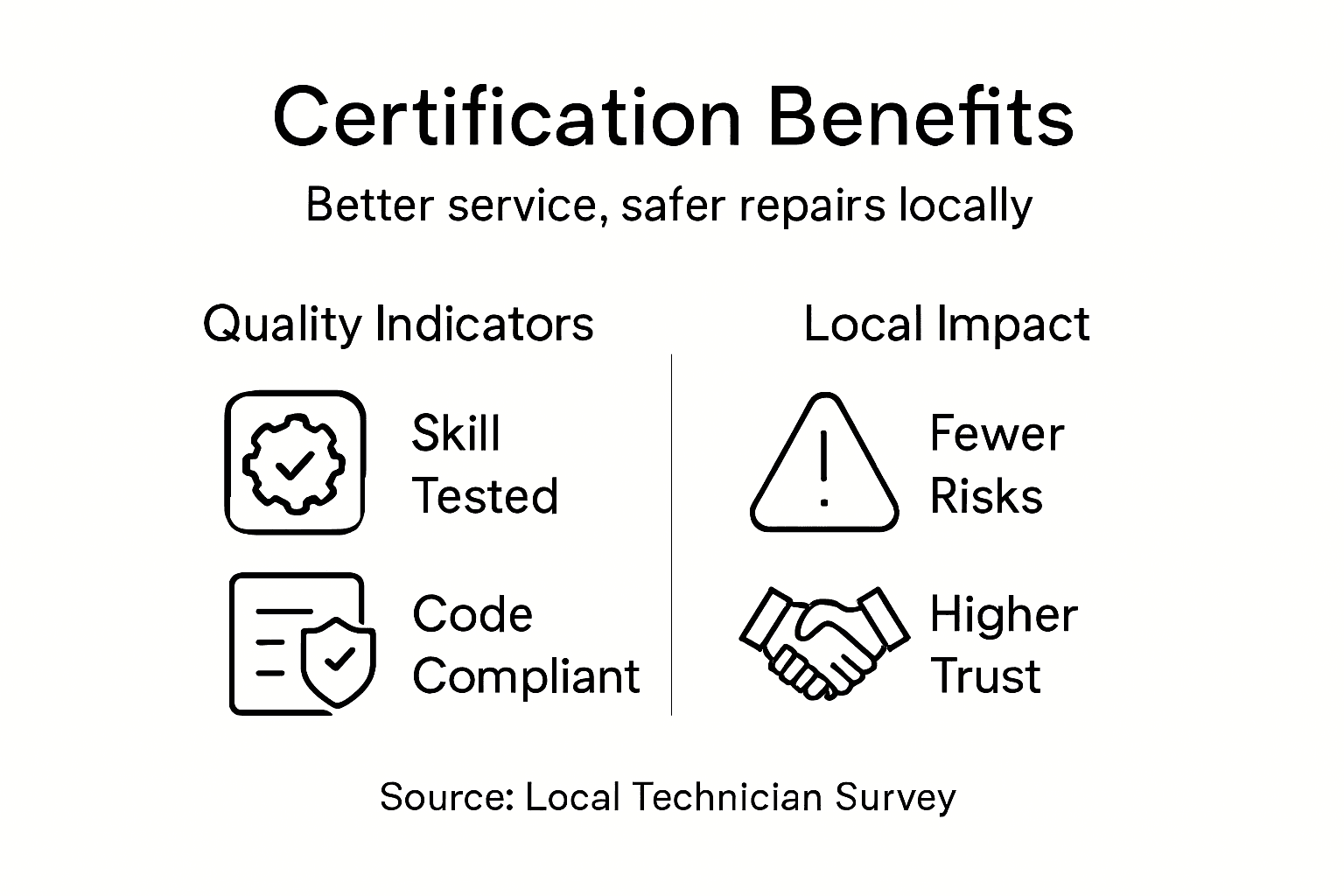 Certification Benefits

Better service, safer repairs locally

Quality Indicators

Skill Tested

Code Compliant

Local Impact

Fewer Risks

Higher Trust

Source: Local Technician Survey