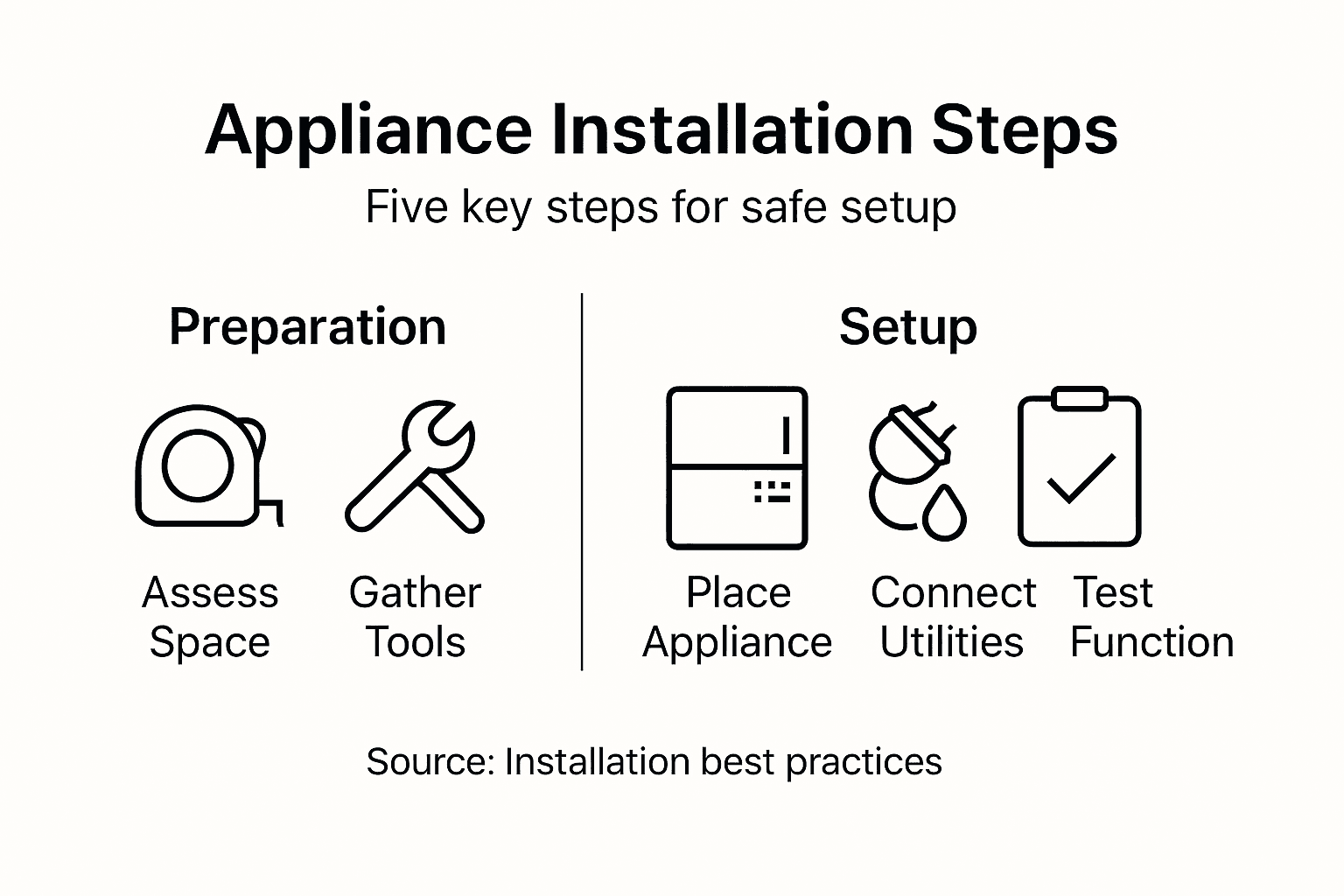 Appliance Installation Steps

Five key steps for safe setup

Preparation

Assess Space

Gather Tools

Setup

Place Appliance

Connect Utilities

Test Function

Source: Installation best practices