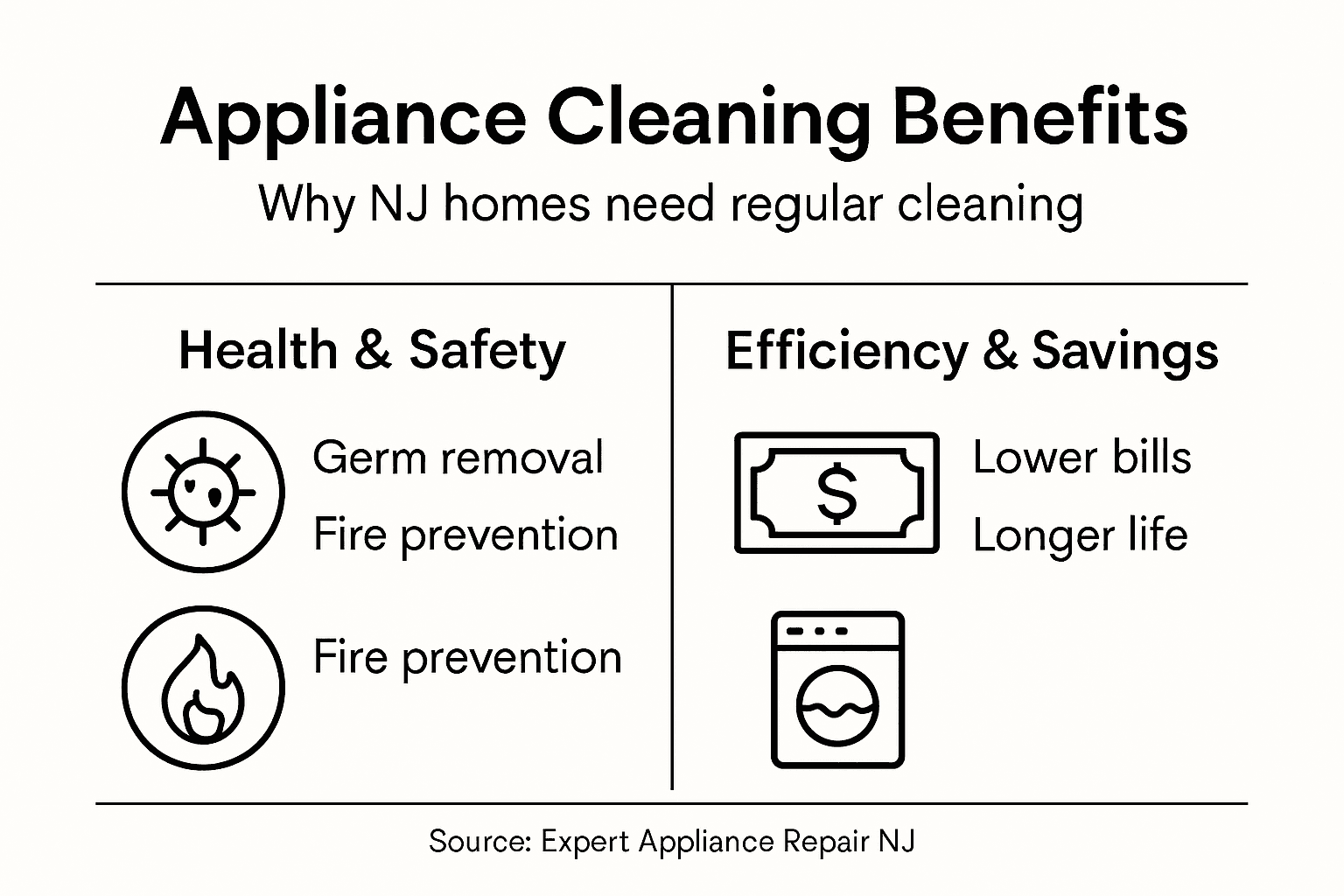 Appliance Cleaning Benefits

Why NJ homes need regular cleaning

Health & Safety

Germ removal

Fire prevention

Fire prevention

Efficiency & Savings

$

Lower bills

Longer life

Source: Expert Appliance Repair NJ