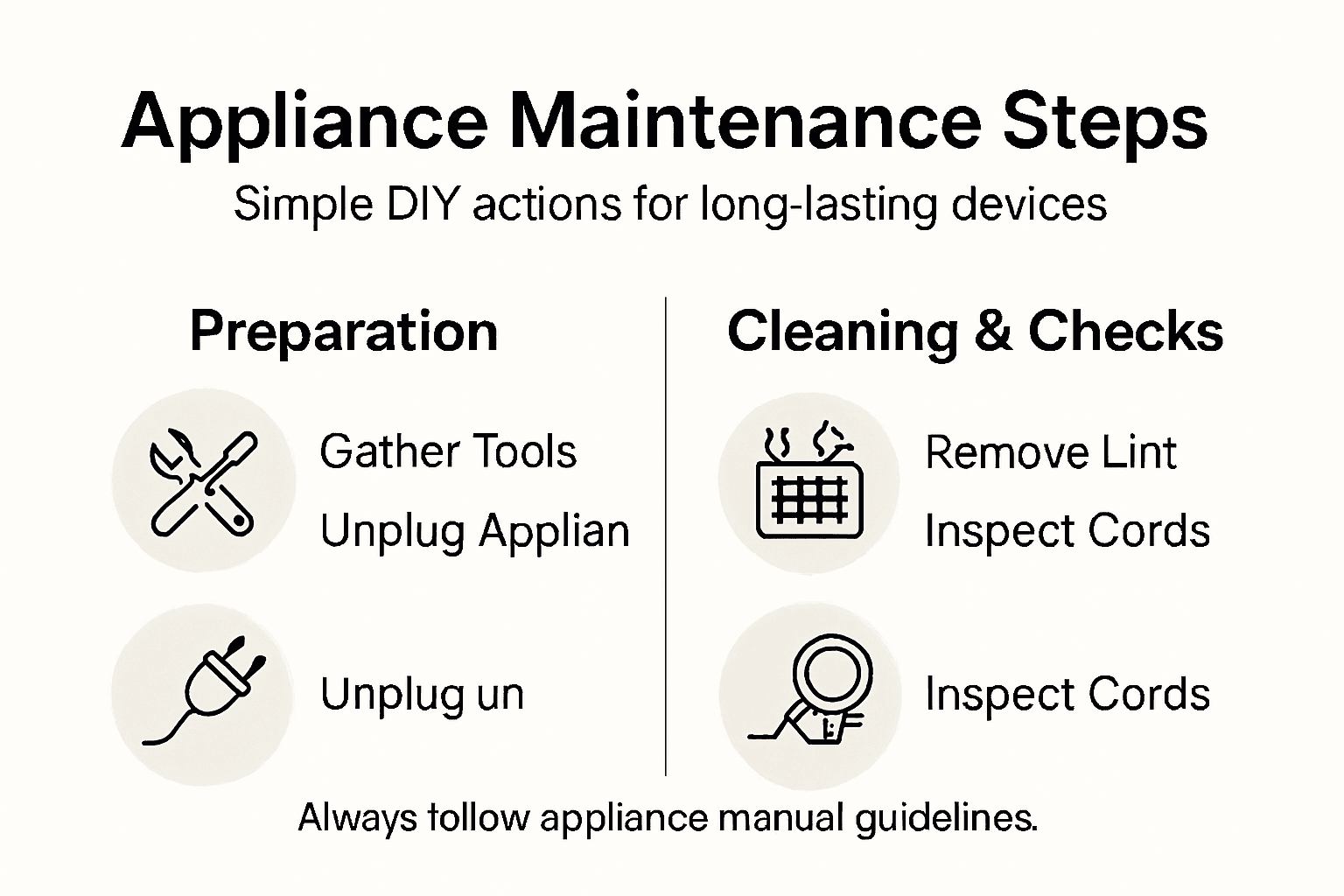 Appliance Maintenance Steps

Simple DIY actions for long-lasting devices

Preparation

Gather Tools

Unplug Applian

Unplug un

Cleaning & Checks

Remove Lint

Inspect Cords

Inspect Cords

Always tollow appliance manual guidelines.