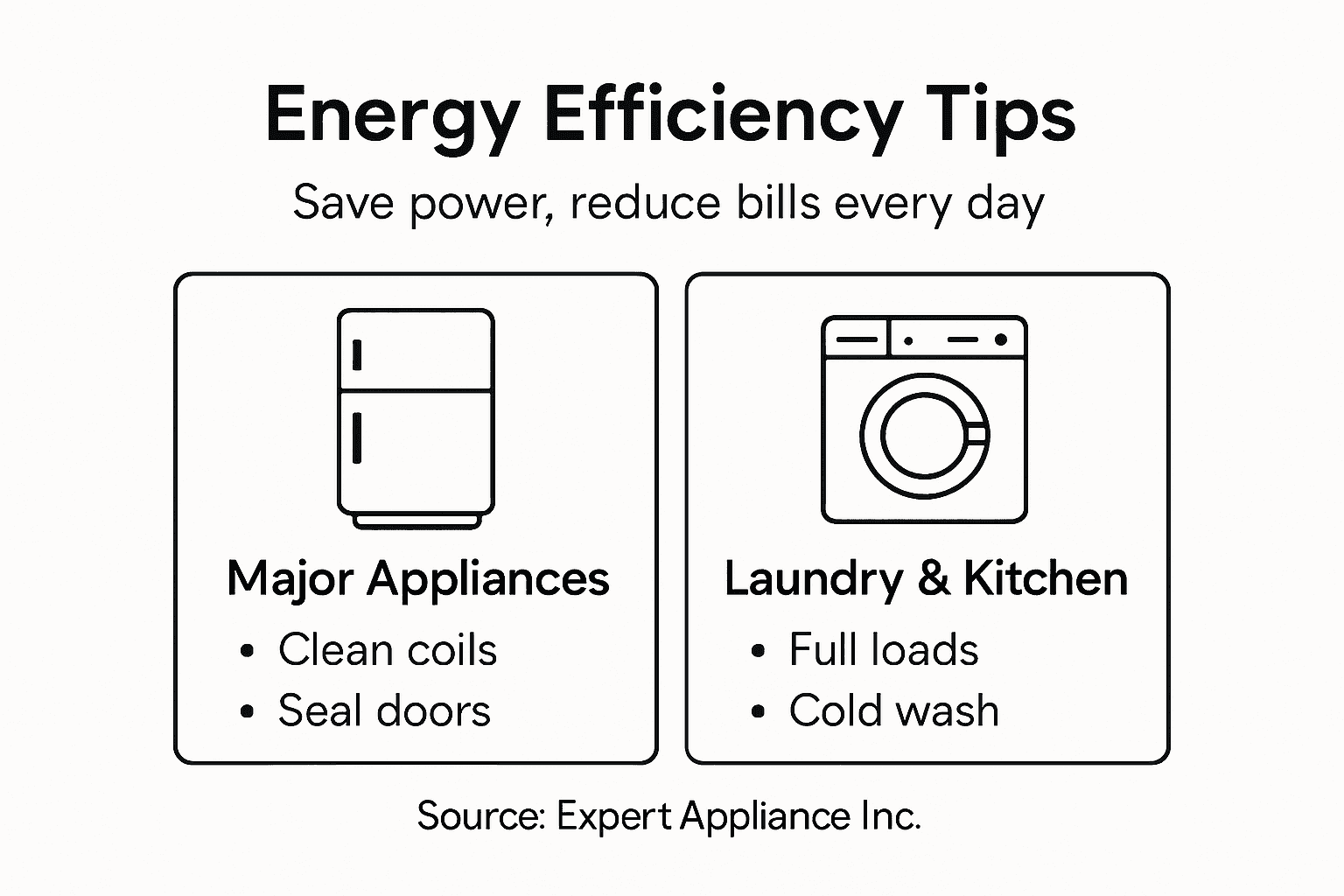 Energy Efficiency Tips

Save power, reduce bills every day

Major Appliances
• Clean coils
• Seal doors

Laundry & Kitchen
• Full loads
• Cold wash

Source: Expert Appliance Inc.