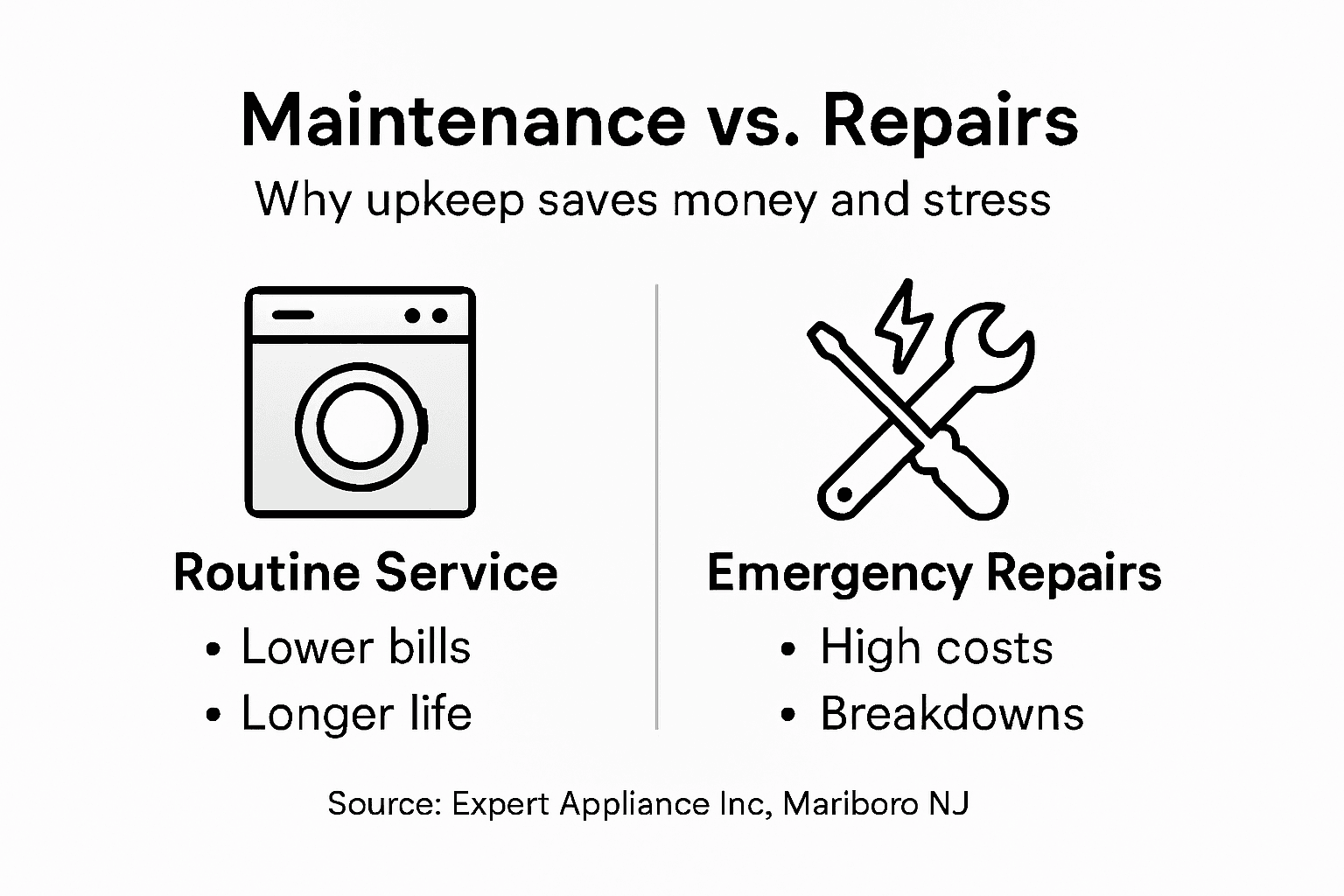 Maintenance vs. Repairs

Why upkeep saves money and stress

Routine Service

• Lower bills
• Longer life

Emergency Repairs

• High costs
• Breakdowns

Source: Expert Appliance Inc, Mariboro NJ