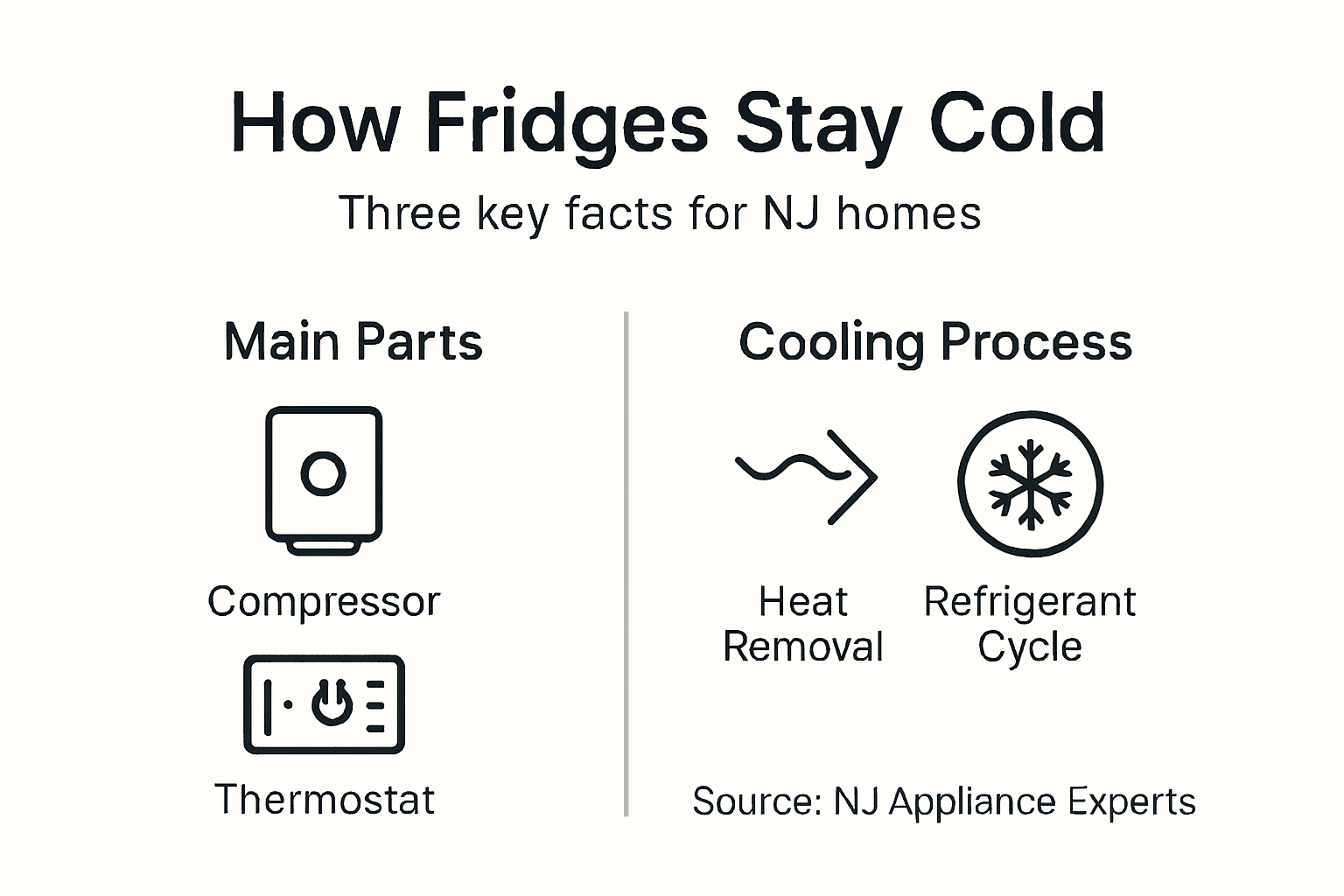 How Fridges Stay Cold

Three key facts for NJ homes

Main Parts

Compressor

Thermostat

Cooling Process

Heat Removal

Refrigerant Cycle

Source: NJ Appliance Experts