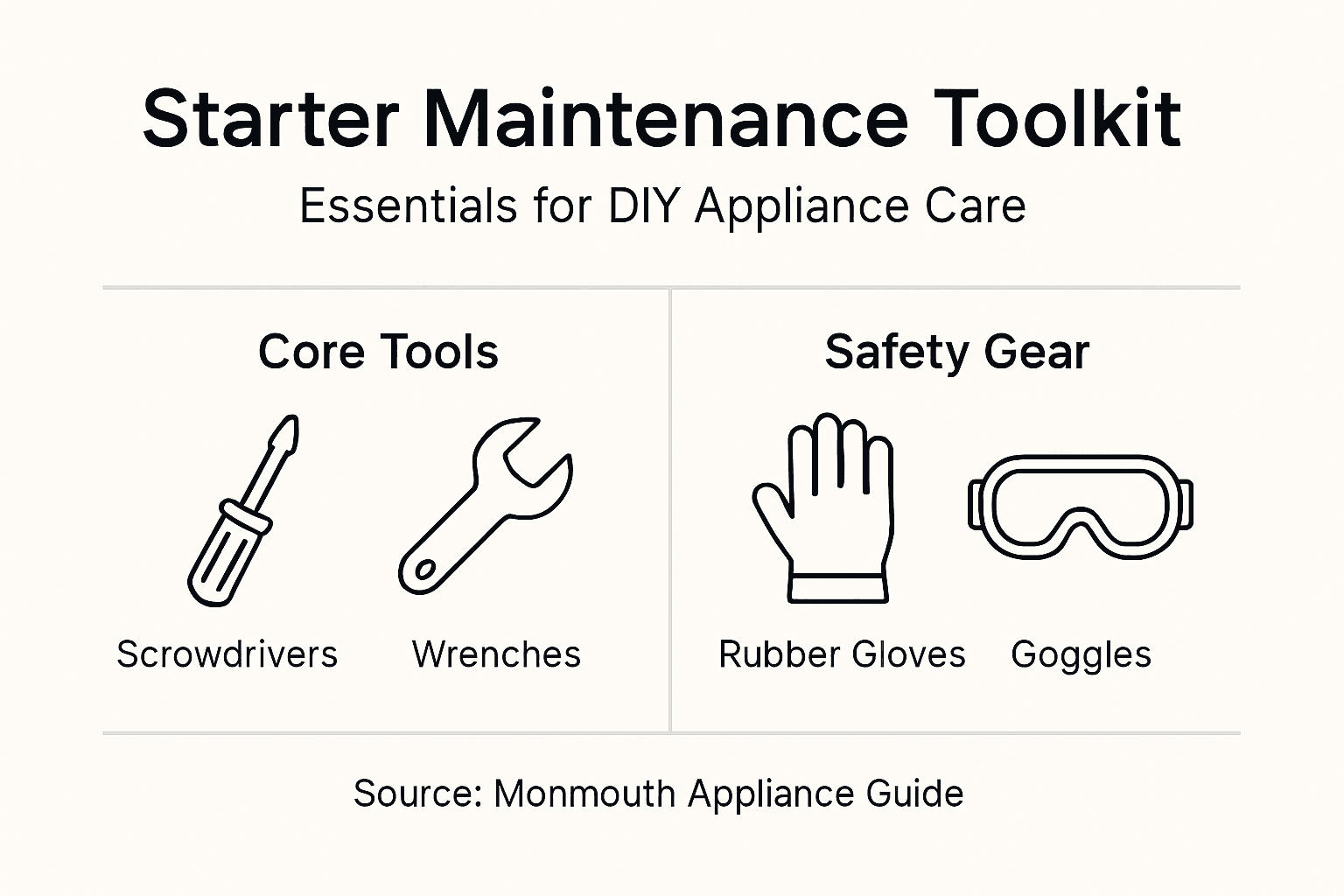 Starter Maintenance Toolkit

Essentials for DIY Appliance Care

Core Tools

Scrowdrivers

Wrenches

Safety Gear

Rubber Gloves

Goggles

Source: Monmouth Appliance Guide