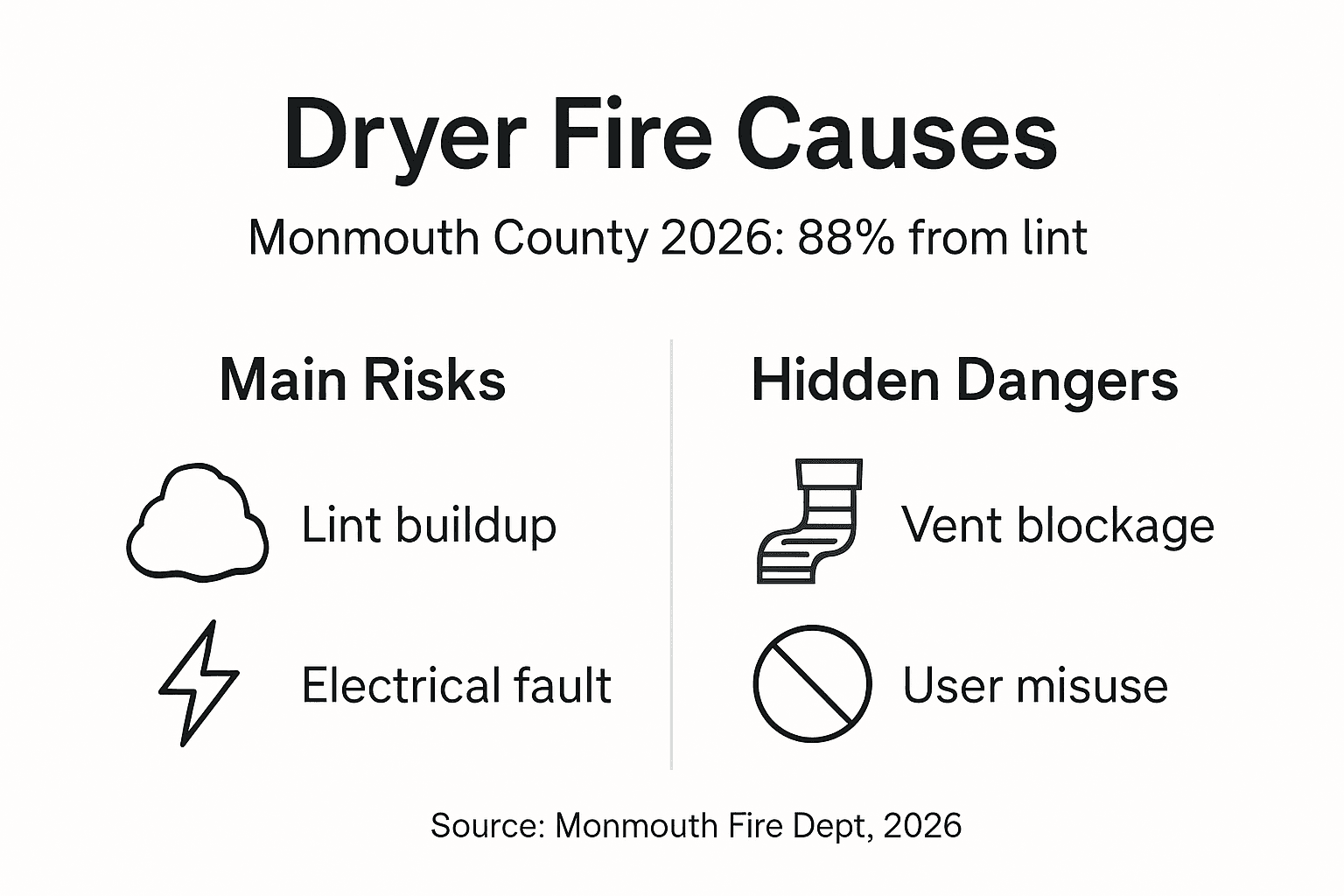 Dryer Fire Causes

Monmouth County 2026: 88% from lint

Main Risks

Lint buildup

Electrical fault

Hidden Dangers

Vent blockage

User misuse

Source: Monmouth Fire Dept, 2026