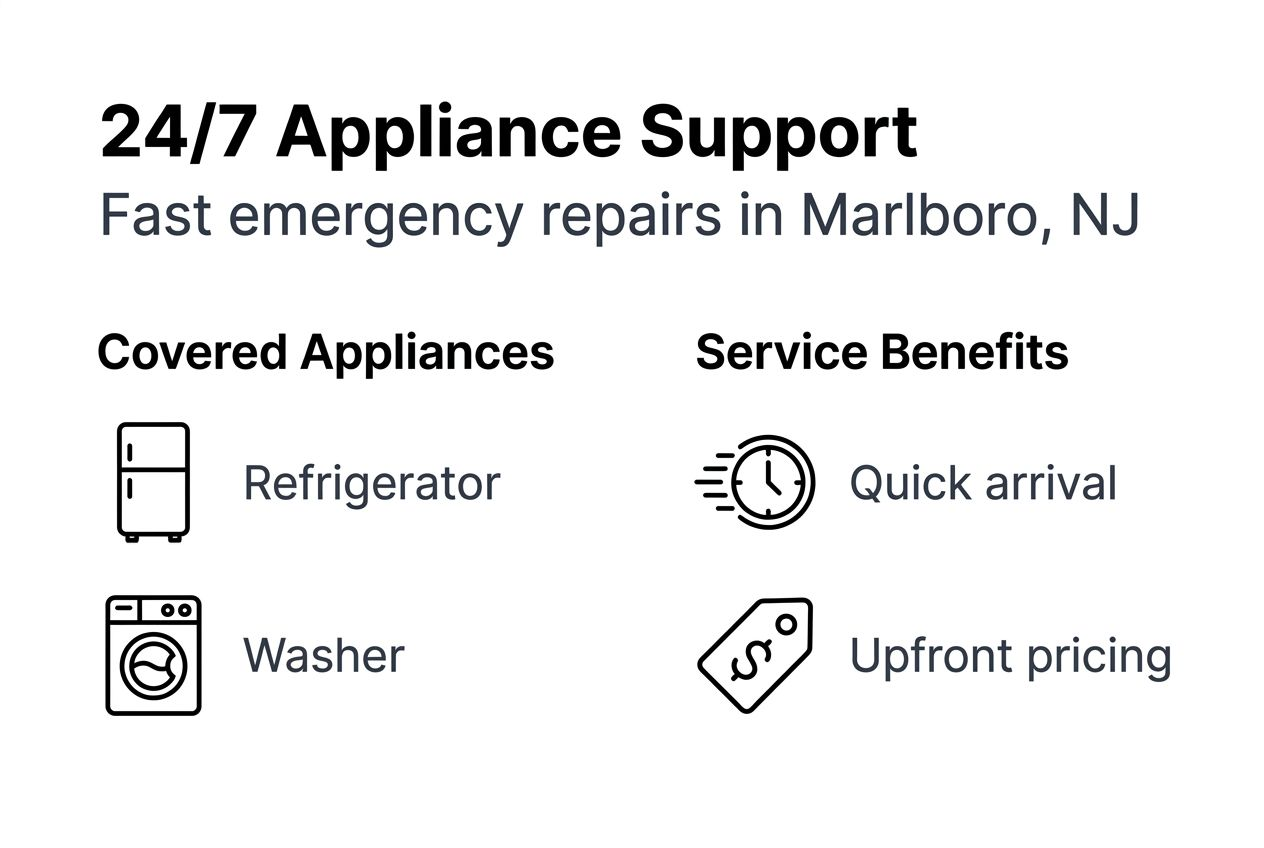 24/7 Appliance Support

Fast emergency repairs in Marlboro, NJ

Covered Appliances

Refrigerator

Washer

Service Benefits

Quick arrival

Upfront pricing