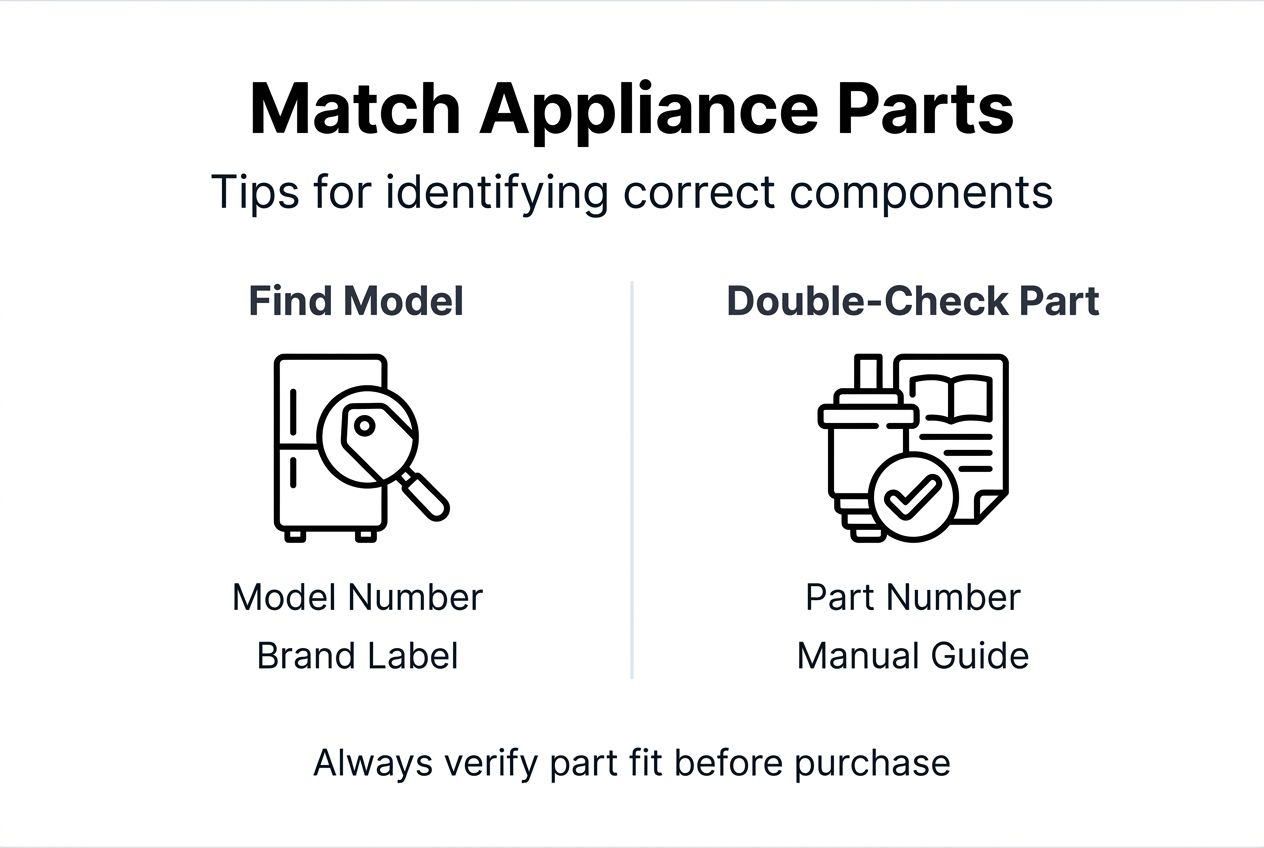 Match Appliance Parts

Tips for identifying correct components

Find Model

Model Number
Brand Label

Double-Check Part

Part Number
Manual Guide

Always verify part fit before purchase