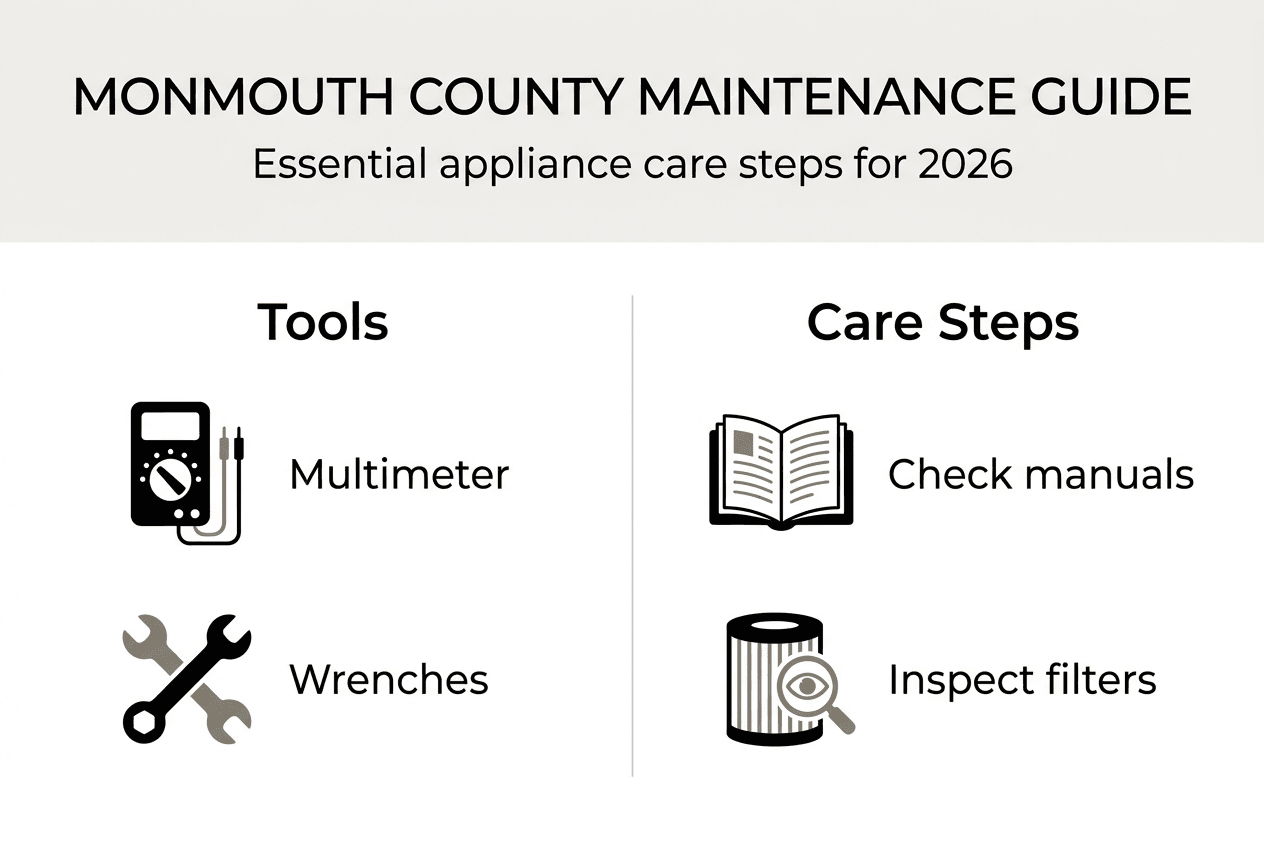 MONMOUTH COUNTY MAINTENANCE GUIDE
Essential appliance care steps for 2026

Tools

Multimeter

Wrenches

Care Steps

Check manuals

Inspect filters