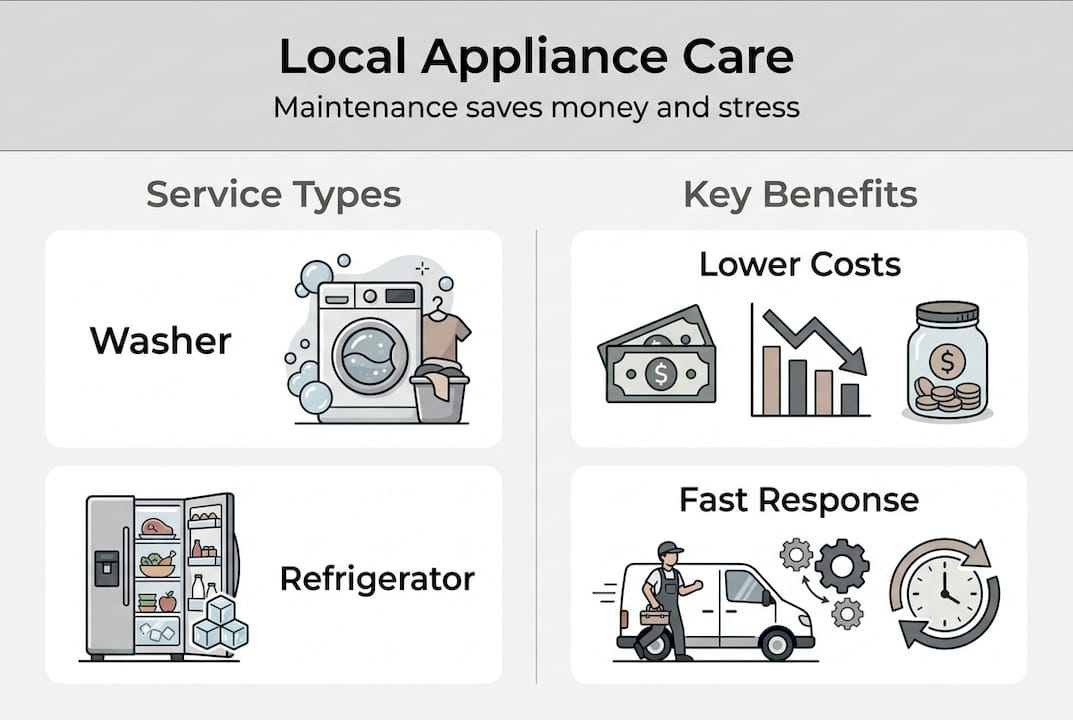 Local Appliance Care
Maintenance saves money and stress

Service Types

Washer

Refrigerator

Key Benefits

Lower Costs

$

$

Fast Response