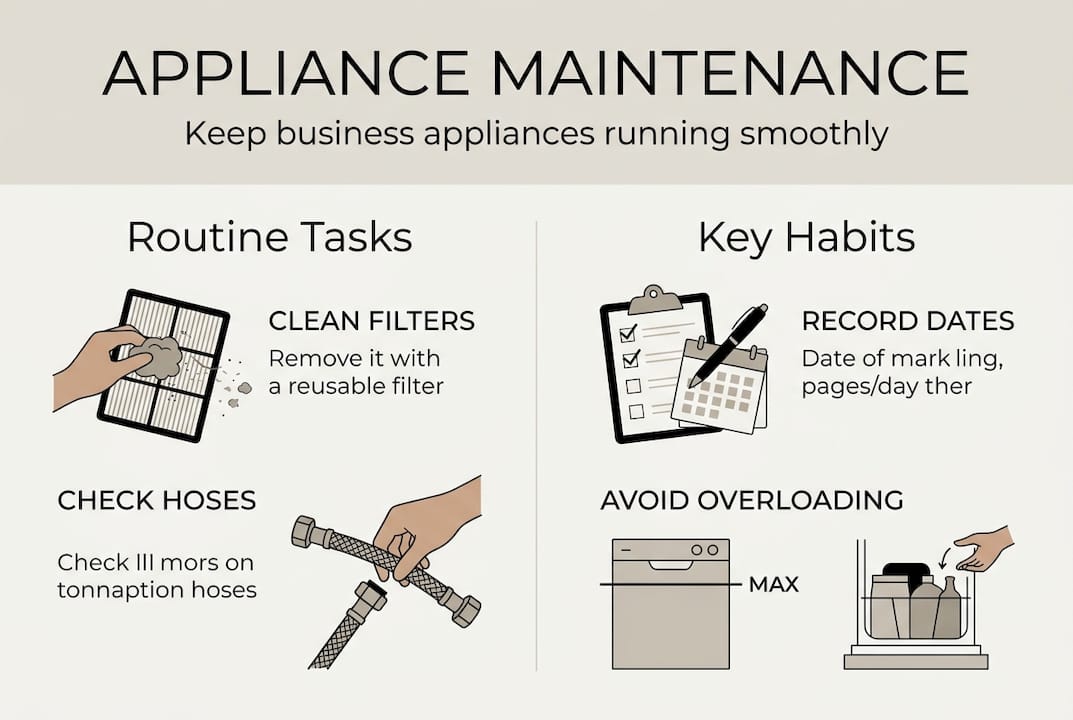 APPLIANCE MAINTENANCE

Keep business appliances running smoothly

Routine Tasks

CLEAN FILTERS

Remove it with a reusable filter

CHECK HOSES

Check III mors on tonnaption hoses

Key Habits

RECORD DATES

Date of mark ling, pages/day ther

AVOID OVERLOADING

MAX