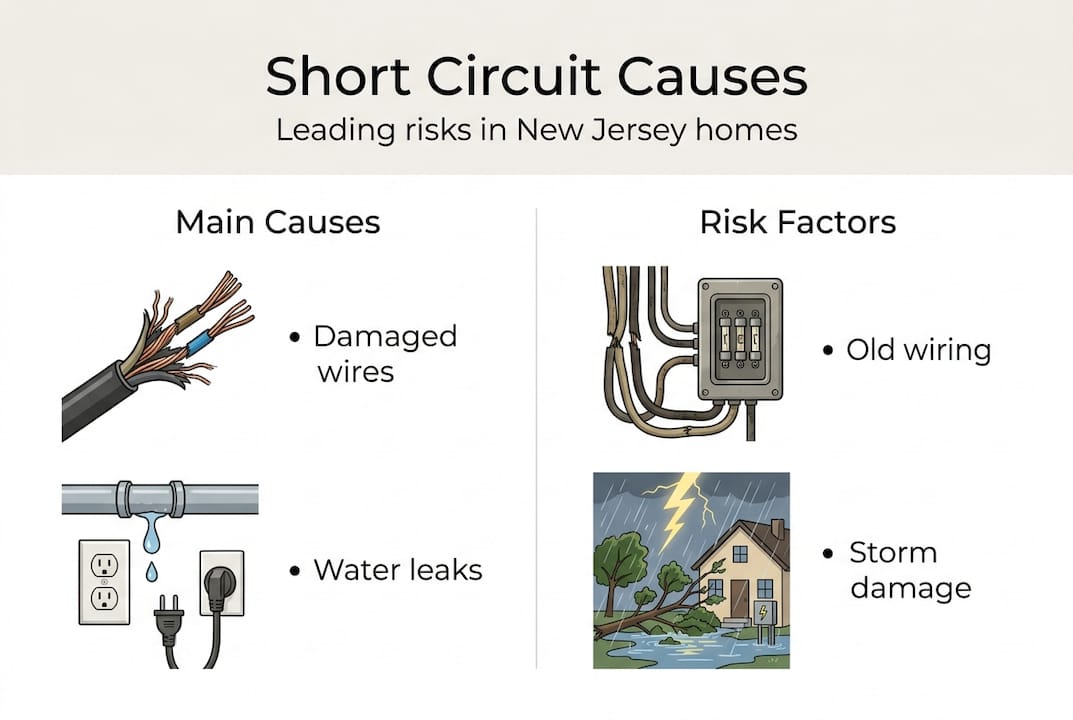 Short Circuit Causes

Leading risks in New Jersey homes

Main Causes

• Damaged wires

• Water leaks

Risk Factors

• Old wiring

• Storm damage