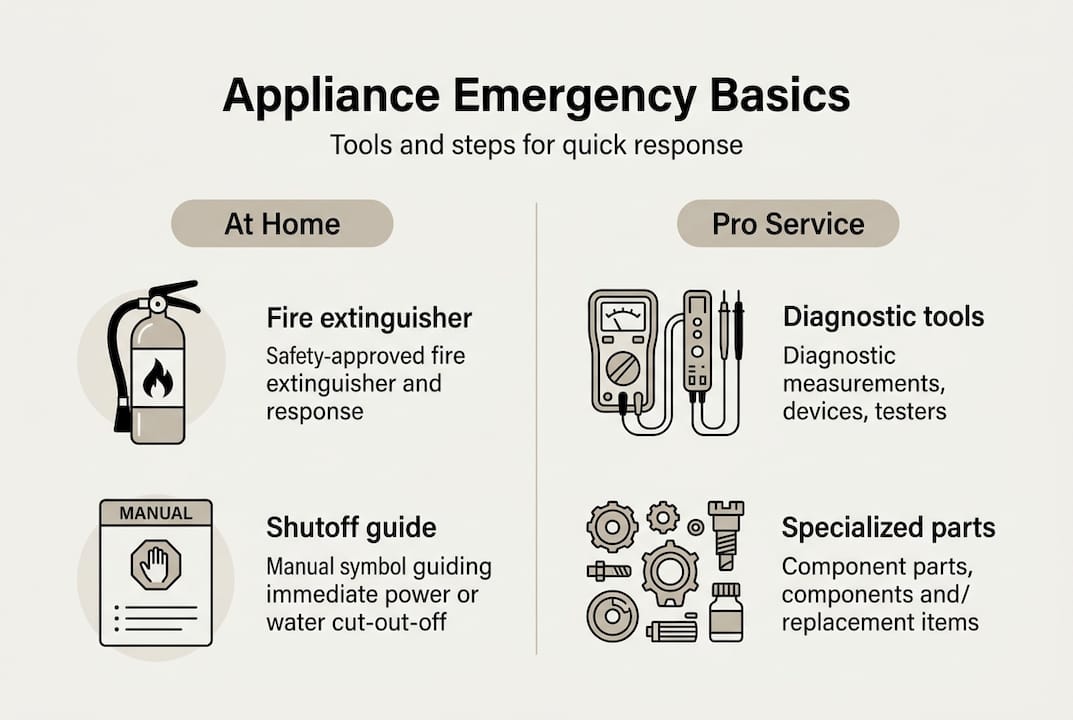 Appliance Emergency Basics

Tools and steps for quick response

At Home

Fire extinguisher

Safety-approved fire extinguisher and response

MANUAL

Shutoff guide

Manual symbol guiding immediate power or water cut-out-off

Pro Service

Diagnostic tools

Diagnostic measurements, devices, testers

Specialized parts

Component parts, components and/ replacement items