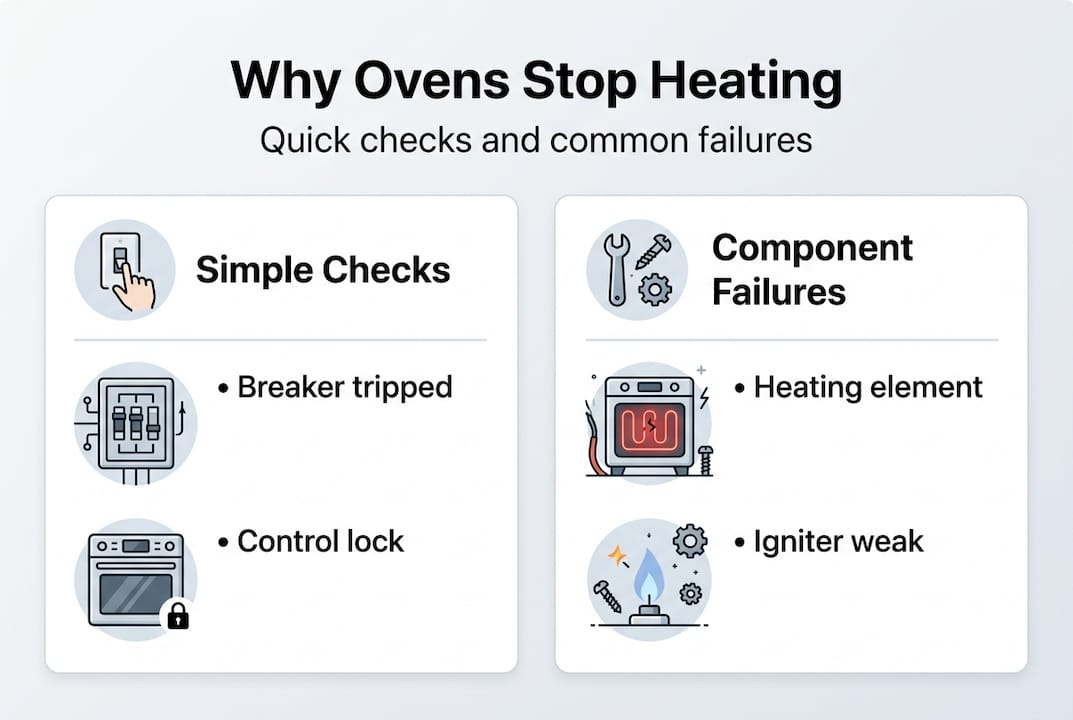 Why Ovens Stop Heating

Quick checks and common failures

Simple Checks

• Breaker tripped

• Control lock

Component Failures

• Heating element

• Igniter weak