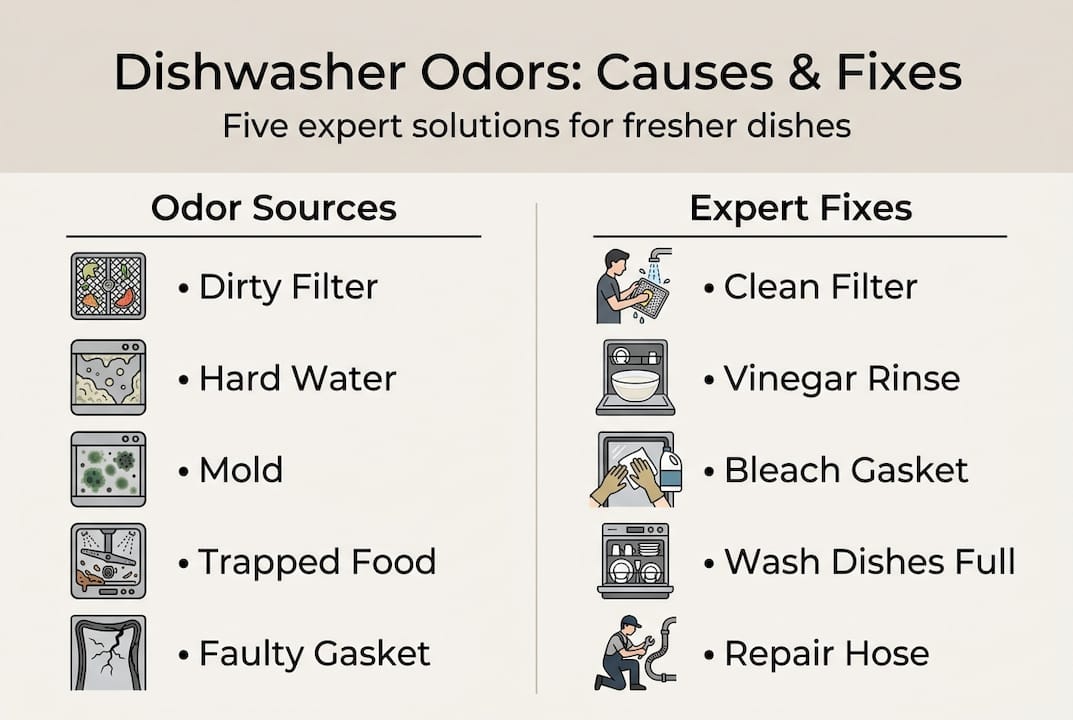 Dishwasher Odors: Causes & Fixes
Five expert solutions for fresher dishes

Odor Sources
• Dirty Filter
• Hard Water
• Mold
• Trapped Food
• Faulty Gasket

Expert Fixes
• Clean Filter
• Vinegar Rinse
• Bleach Gasket
• Wash Dishes Full
• Repair Hose