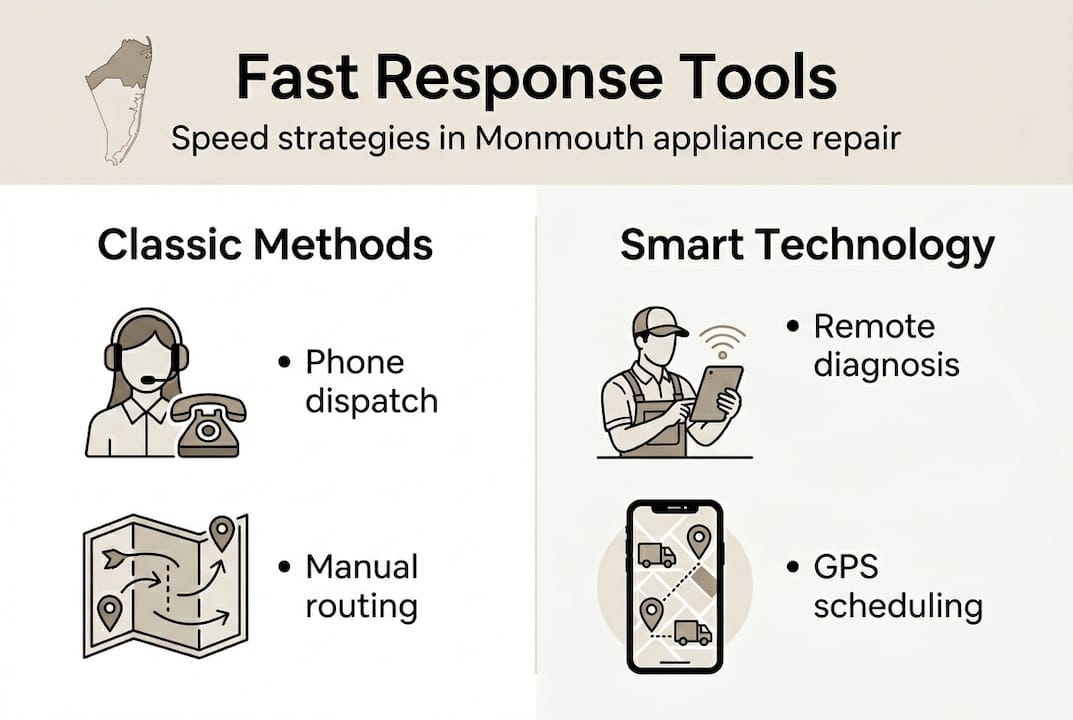 Fast Response Tools

Speed strategies in Monmouth appliance repair

Classic Methods

• Phone dispatch

• Manual routing

Smart Technology

• Remote diagnosis

• GPS scheduling