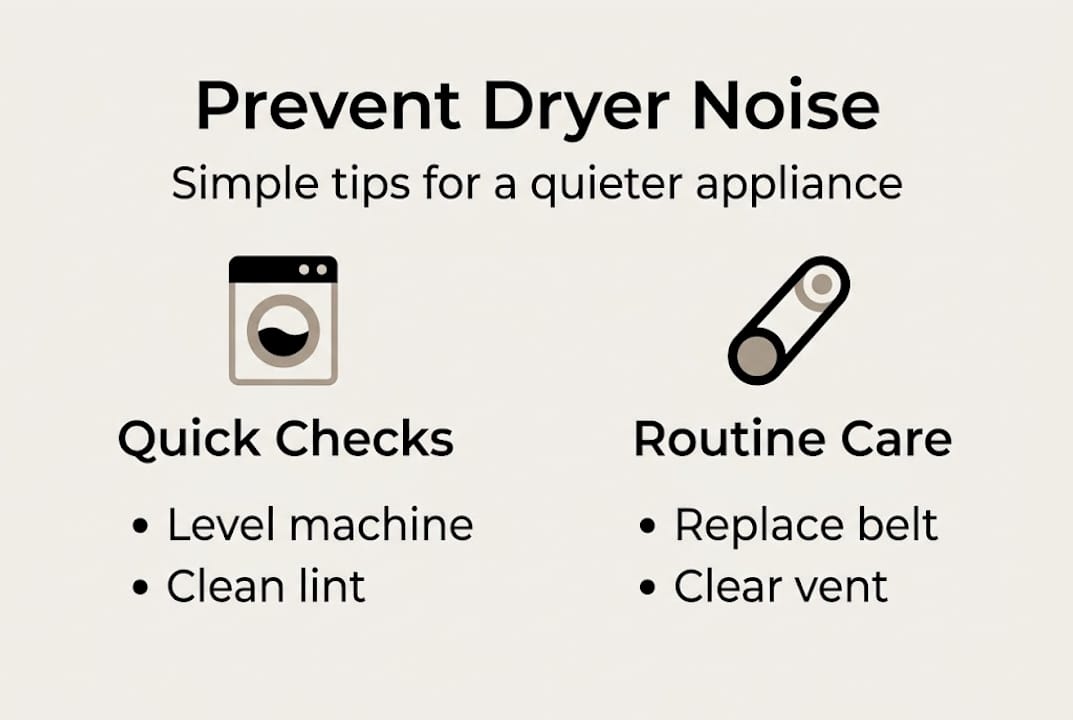 Prevent Dryer Noise

Simple tips for a quieter appliance

Quick Checks

• Level machine
• Clean lint

Routine Care

• Replace belt
• Clear vent