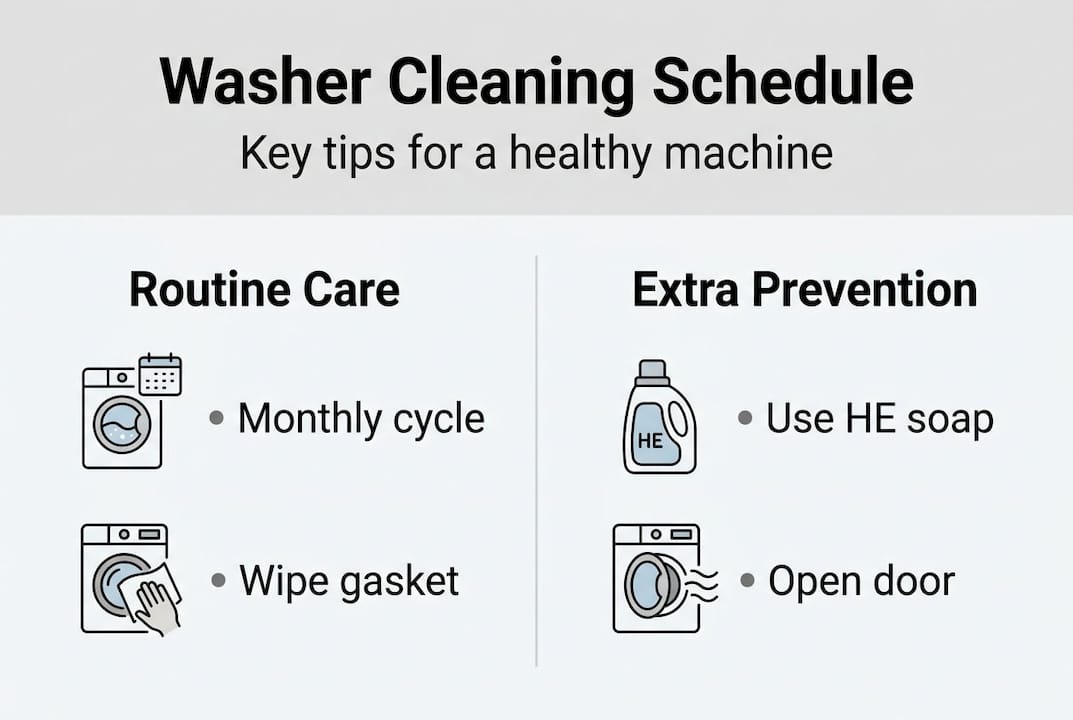 Washer Cleaning Schedule

Key tips for a healthy machine

Routine Care

• Monthly cycle

• Wipe gasket

Extra Prevention

HE

• Use HE soap

• Open door