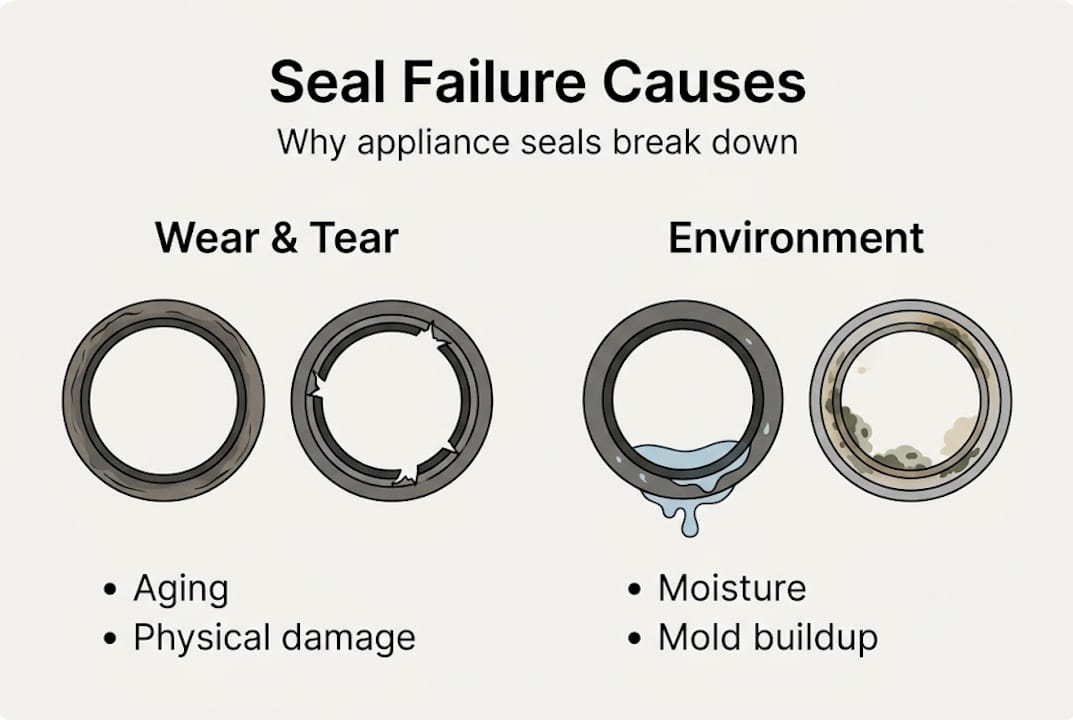 Seal Failure Causes

Why appliance seals break down

Wear & Tear

• Aging
• Physical damage

Environment

• Moisture
• Mold buildup