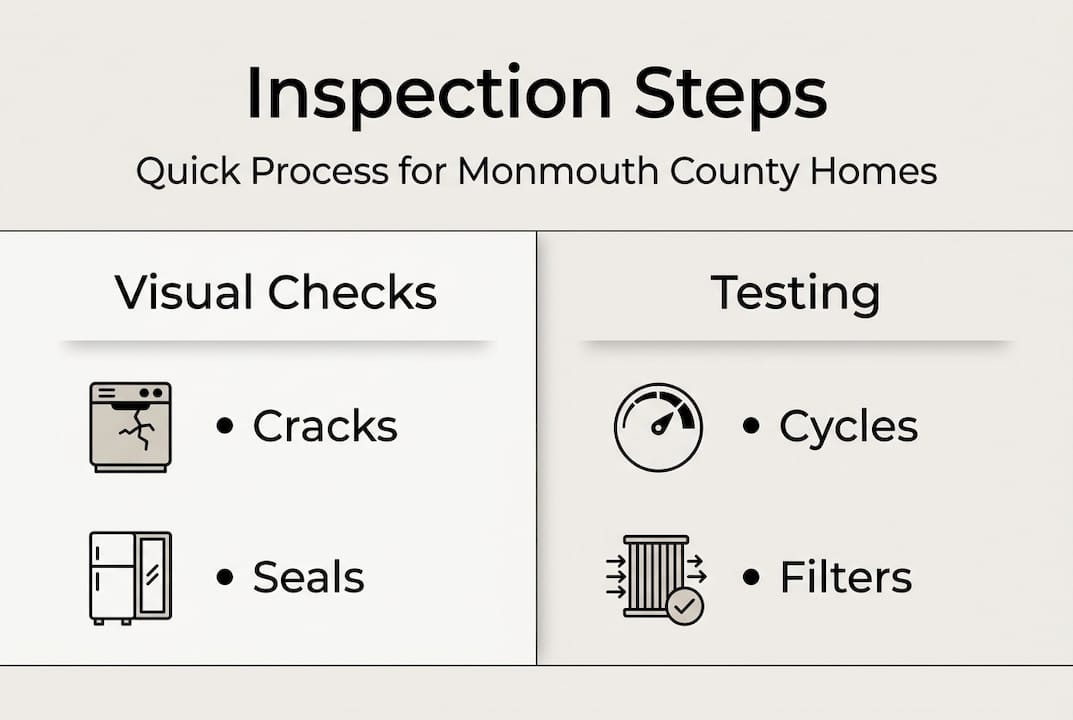 Inspection Steps

Quick Process for Monmouth County Homes

Visual Checks

• Cracks

• Seals

Testing

• Cycles

• Filters