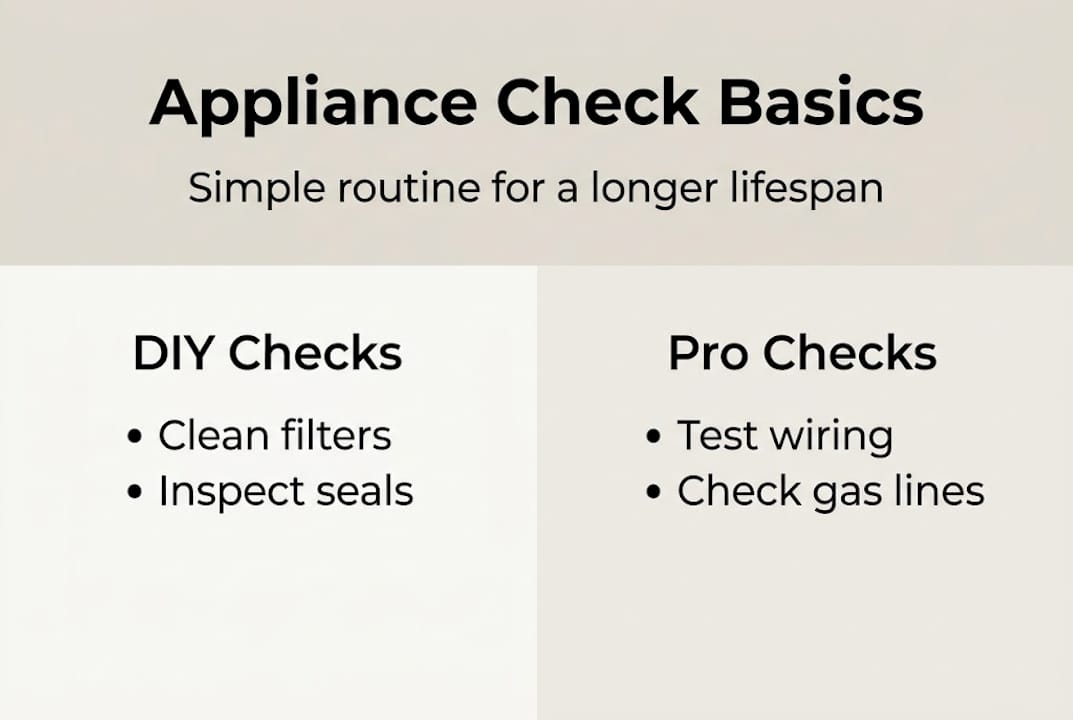 Appliance Check Basics

Simple routine for a longer lifespan

DIY Checks

• Clean filters
• Inspect seals

Pro Checks

• Test wiring
• Check gas lines