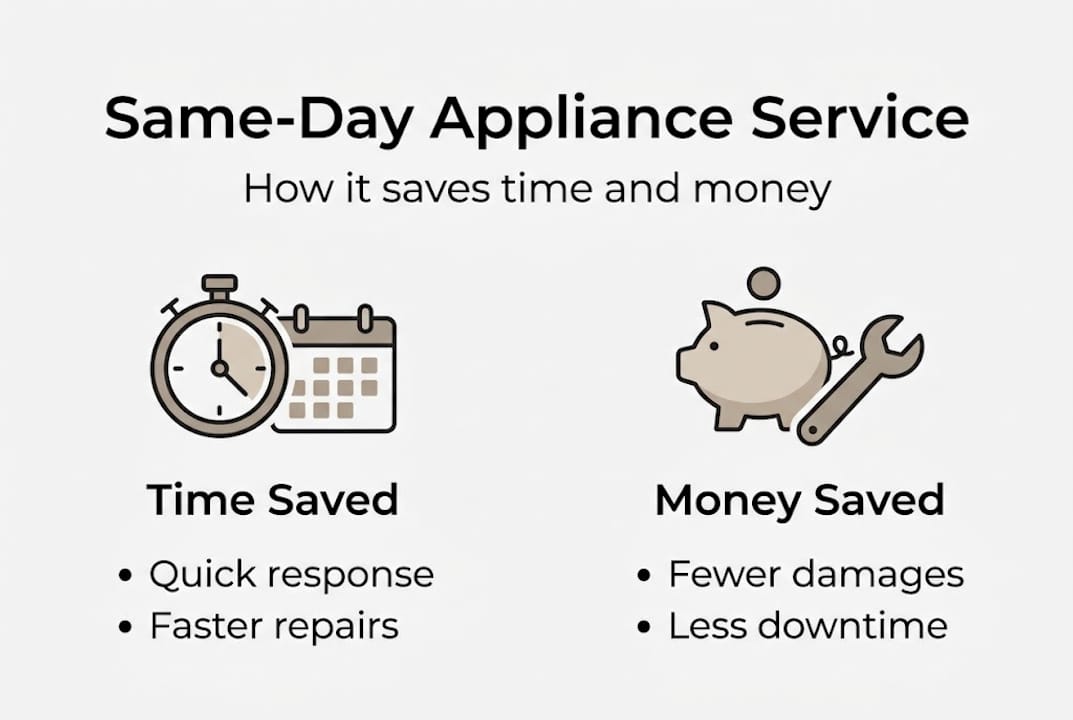 Same-Day Appliance Service

How it saves time and money

Time Saved

• Quick response
• Faster repairs

Money Saved

• Fewer damages
• Less downtime