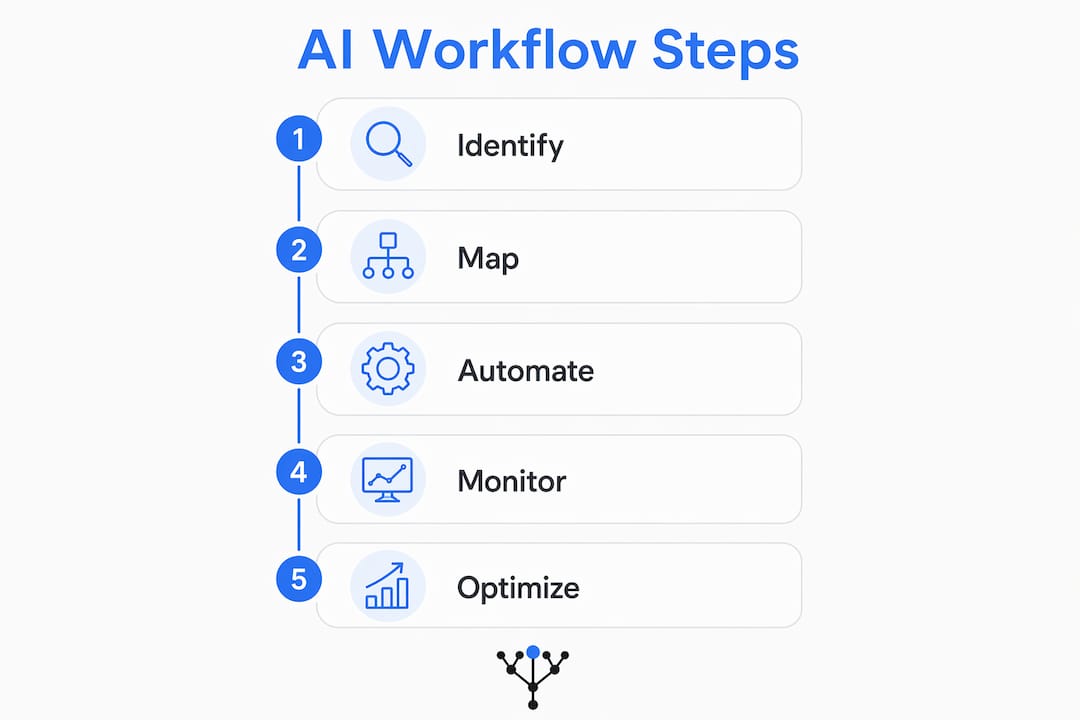 AI Workflow Steps

1 Identify

2 Map

3 Automate

4 Monitor

5 Optimize