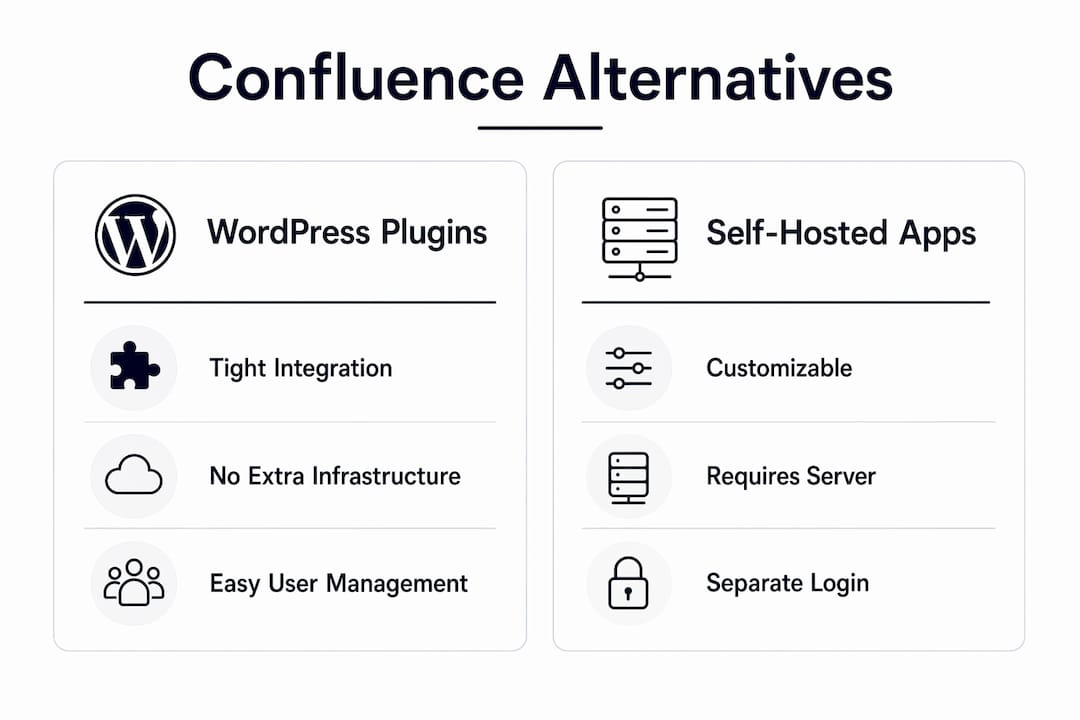 Confluence Alternatives

WordPress Plugins

Tight Integration

No Extra Infrastructure

Easy User Management

Self-Hosted Apps

Customizable

Requires Server

Separate Login