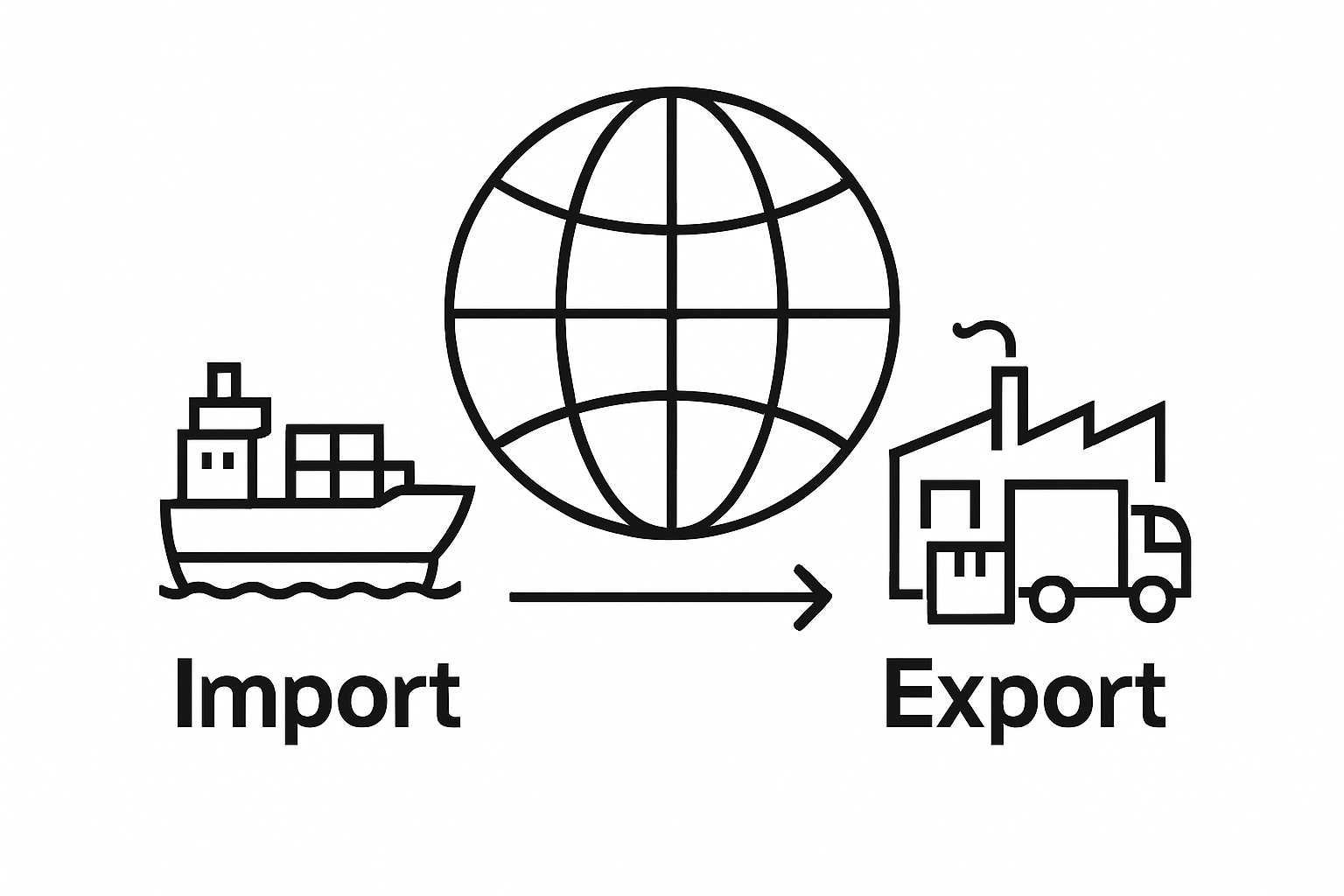 Import

Export