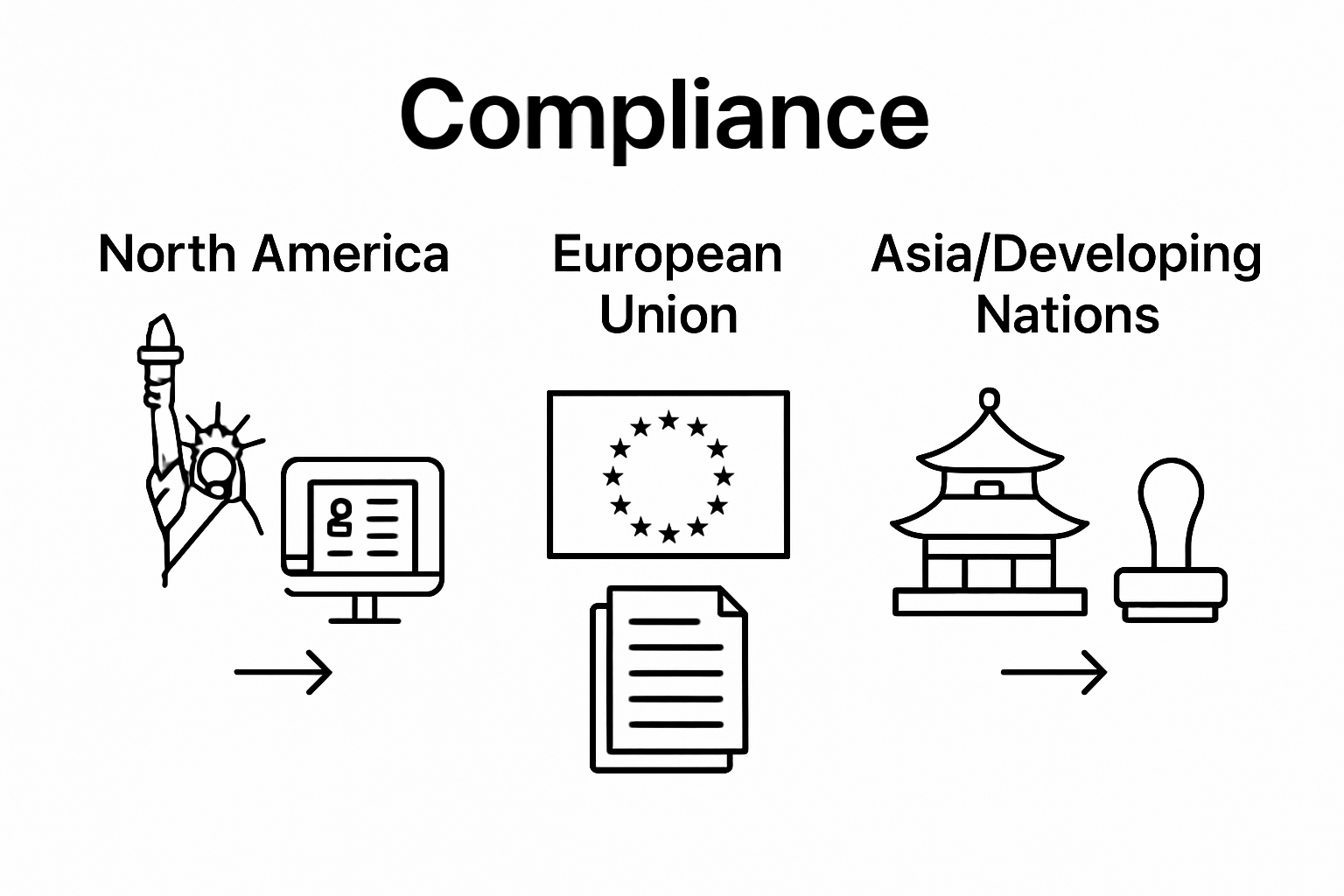 Compliance

North America

European Union

Asia/Developing Nations