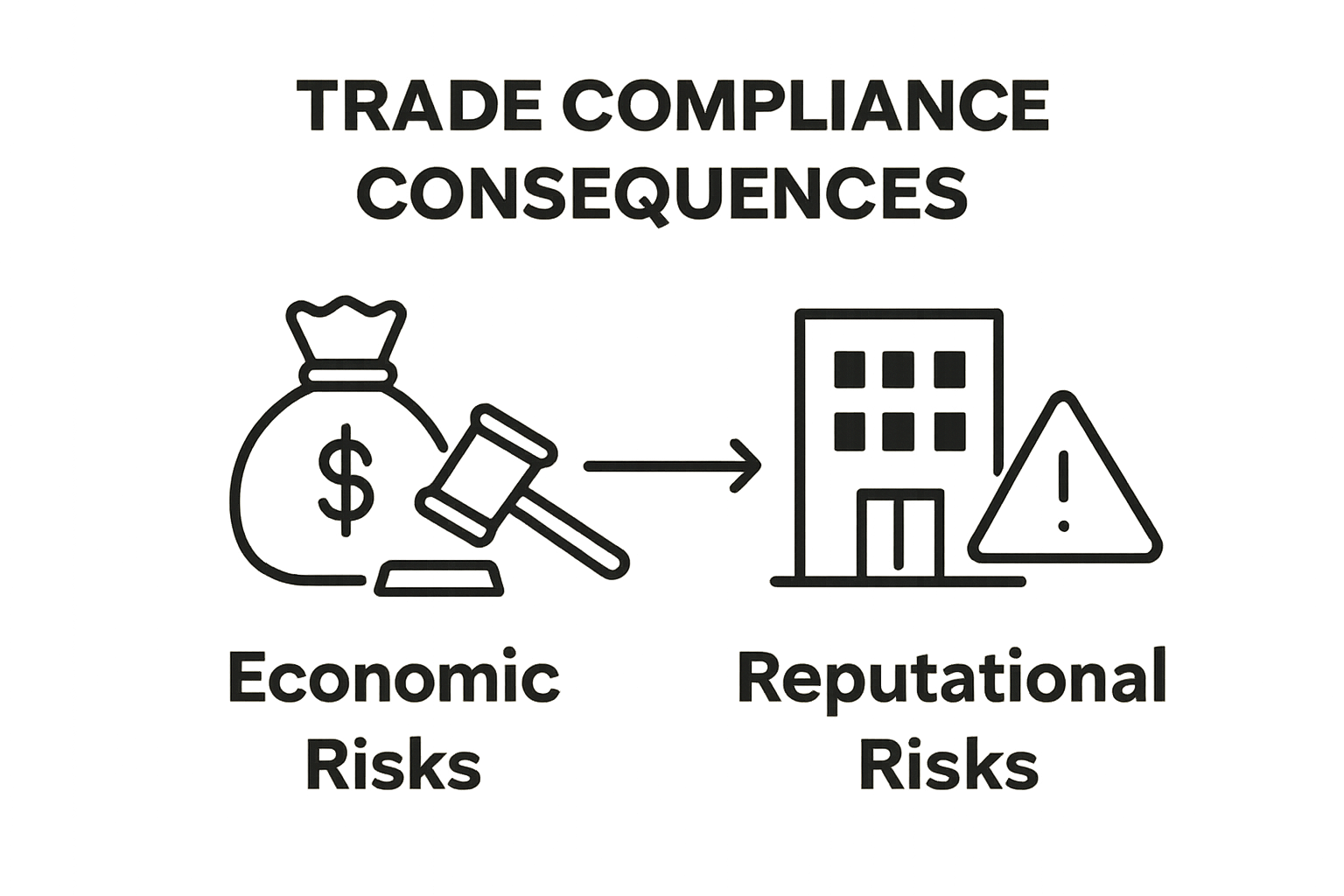 TRADE COMPLIANCE CONSEQUENCES

$

!

Economic Risks

Reputational Risks