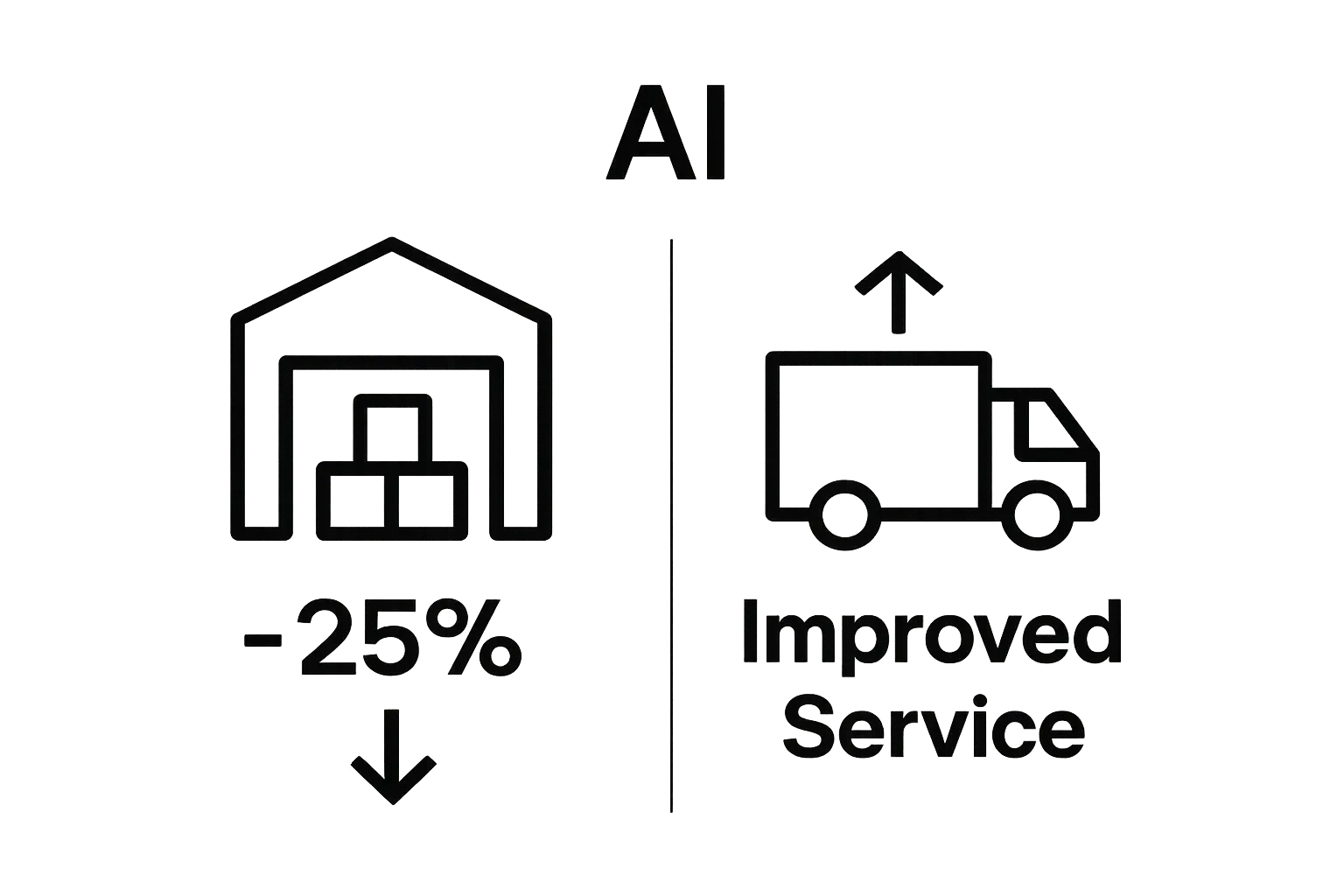 AI

-25%

Improved Service