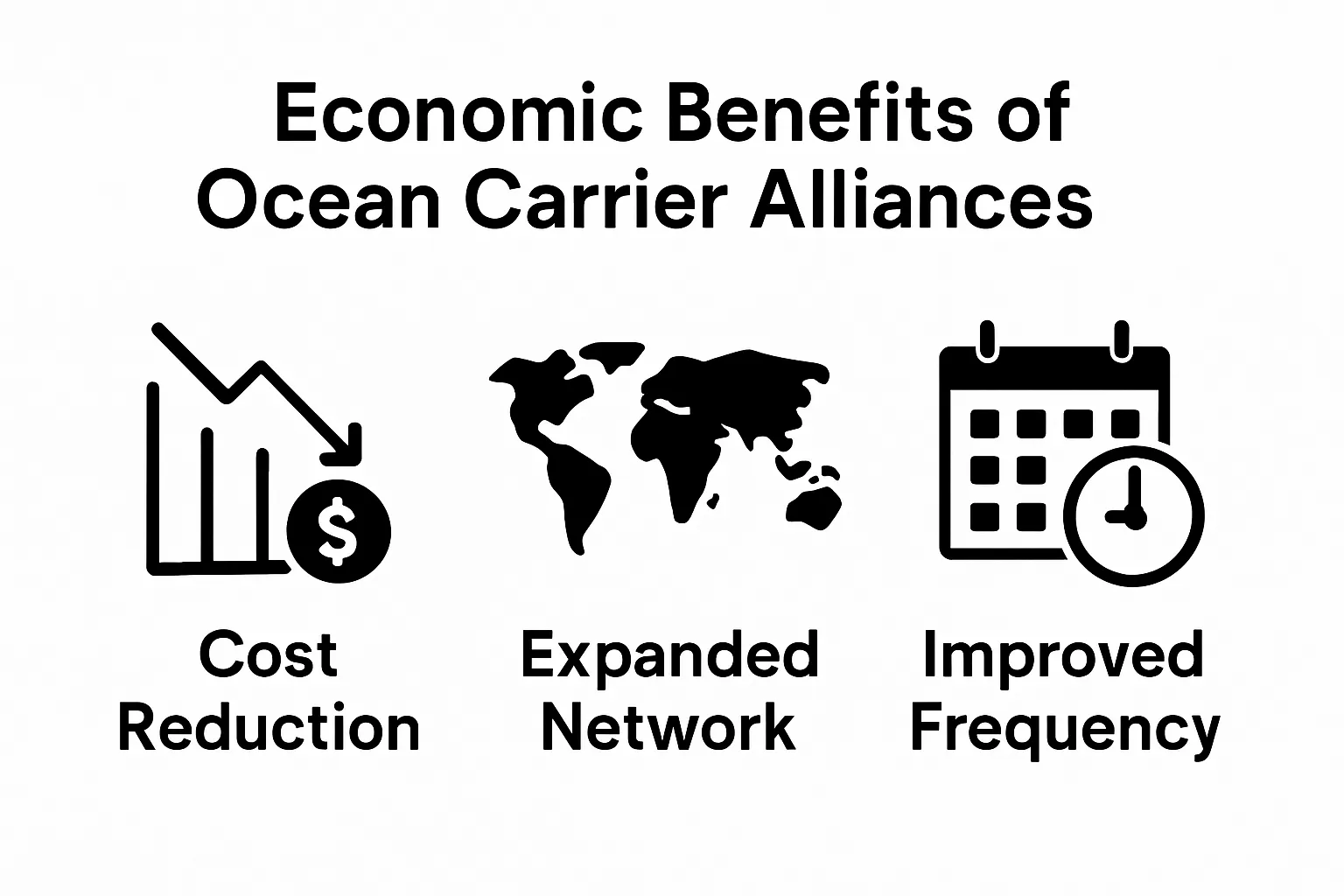 Economic Benefits of Ocean Carrier Alliances

$

Cost Reduction

Expanded Network

Improved Frequency