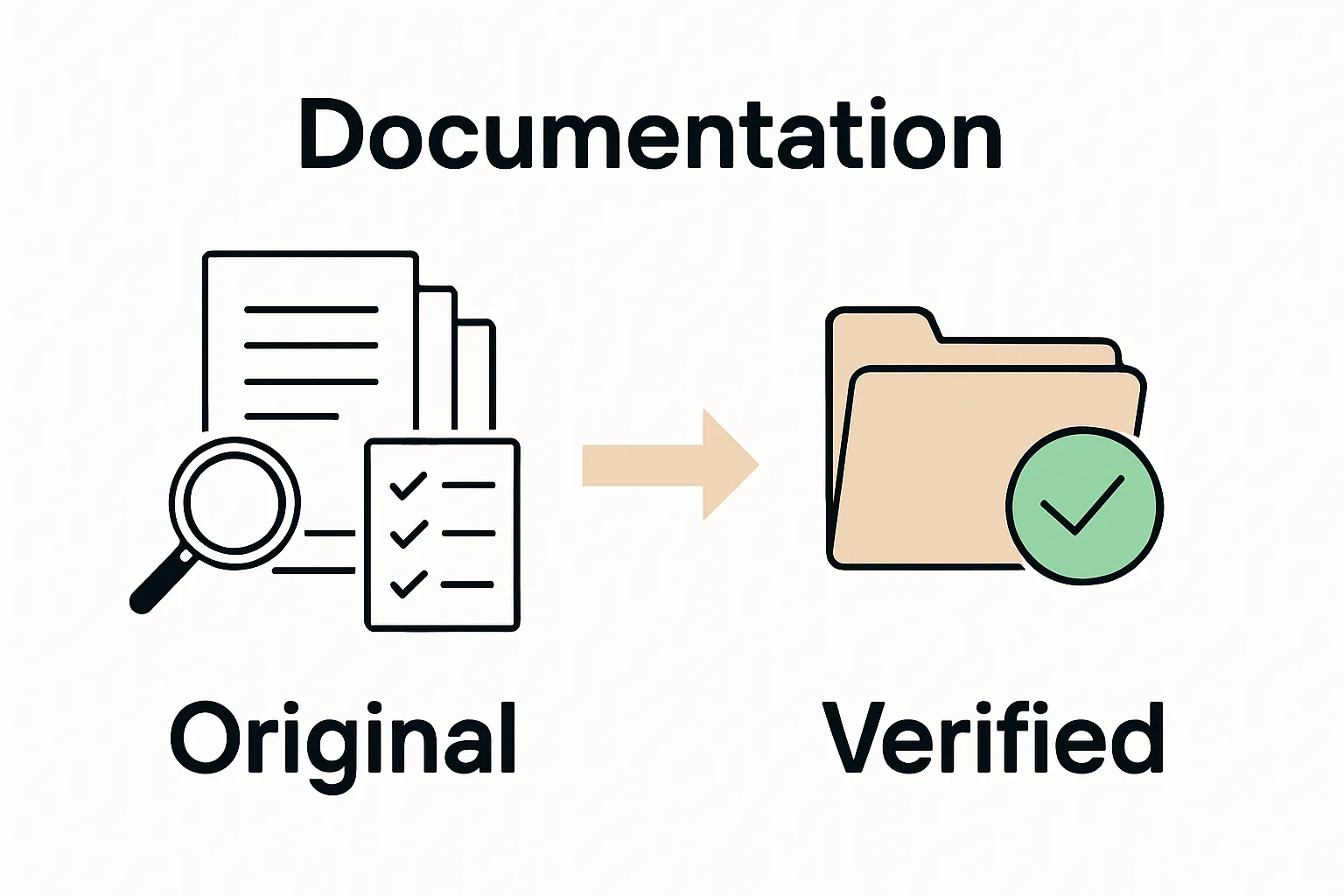 Documentation

Original

Verified