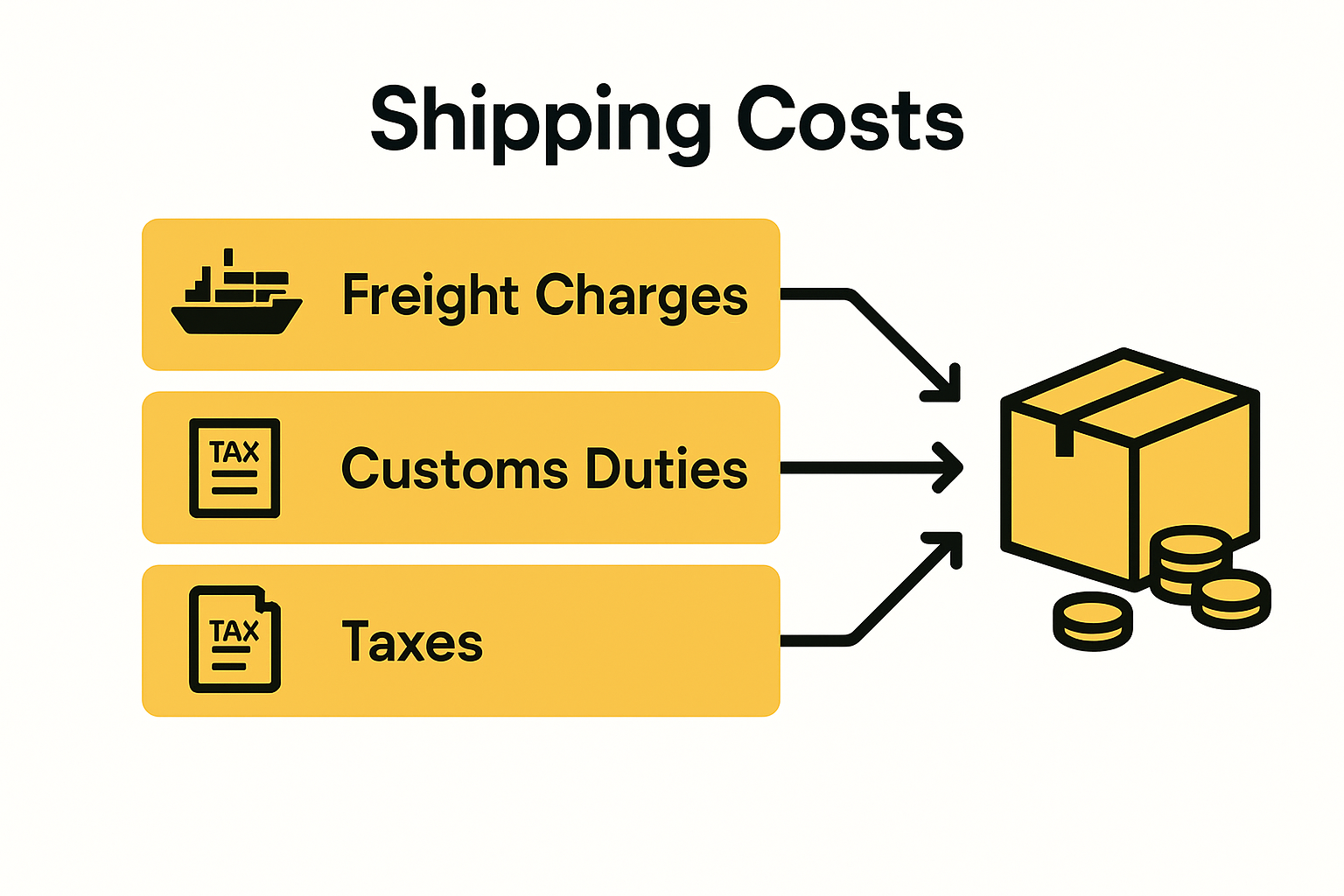 Shipping Costs

Freight Charges

TAX

Customs Duties

TAX

Taxes