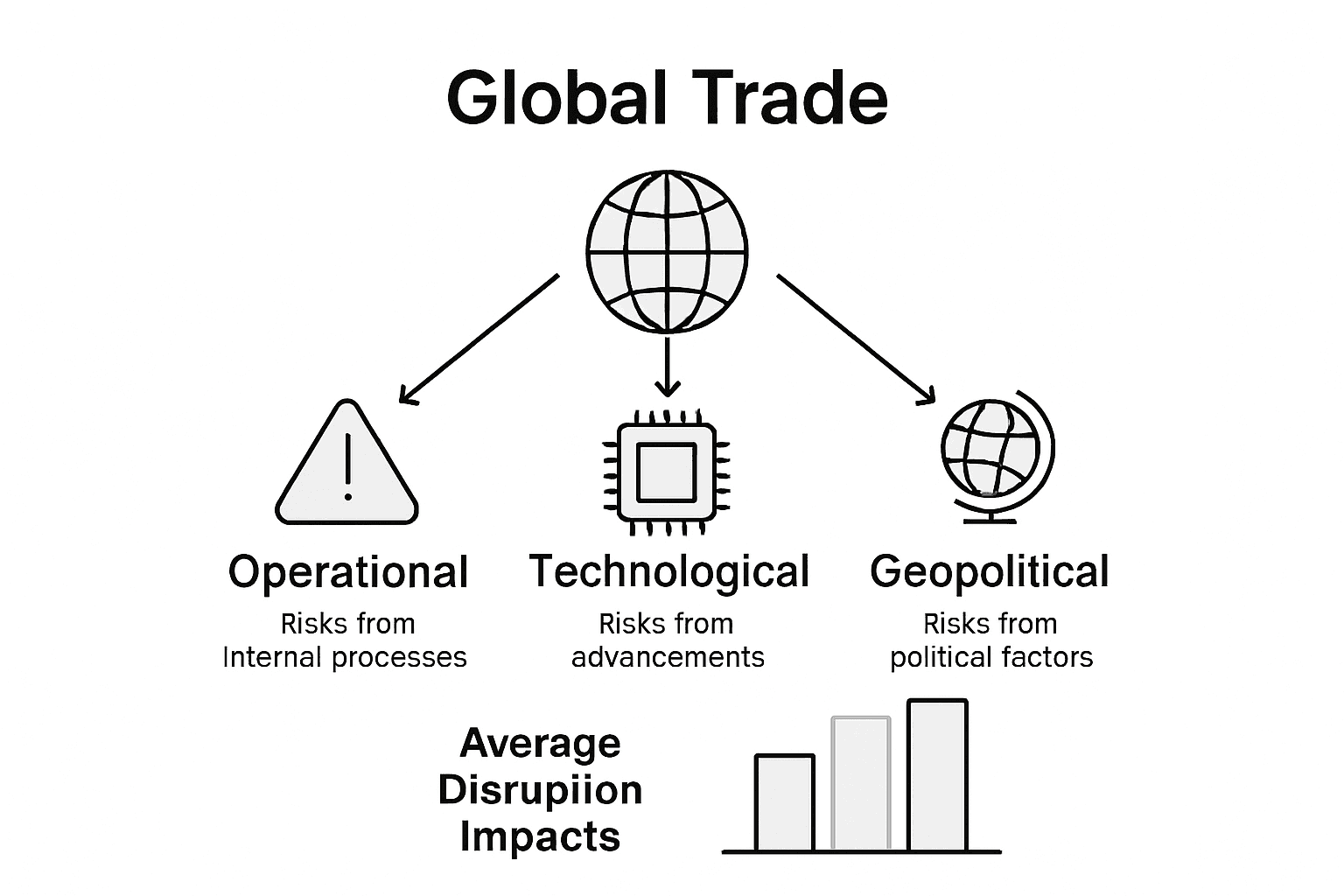 Global Trade

Operational
Risks from Internal processes

Technological
Risks from advancements

Geopolitical
Risks from political factors

Average Disrupiion Impacts