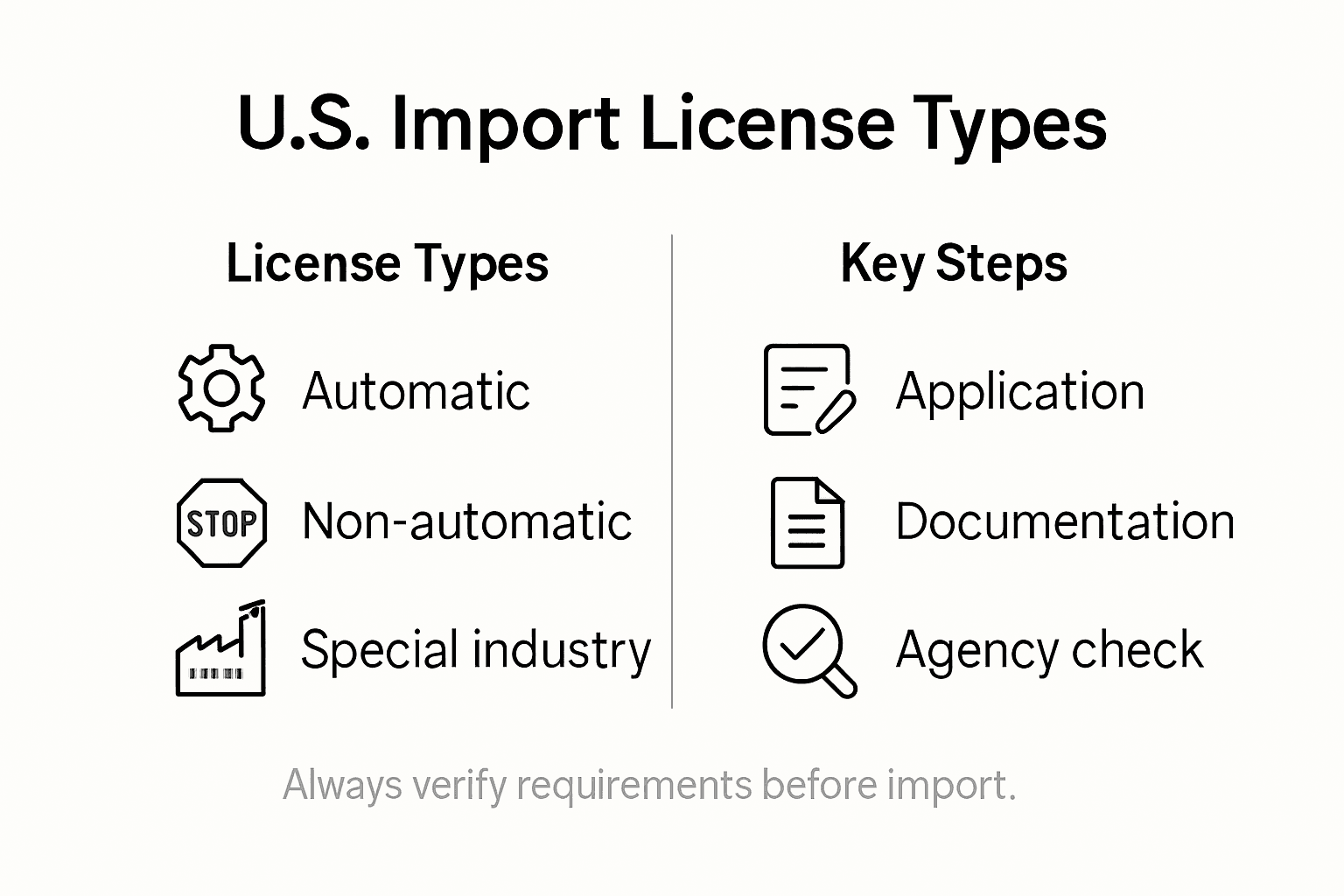 U.S. Import License Types

License Types

Automatic

STOP Non-automatic

Special industry

Key Steps

Application

Documentation

Agency check

Always verify requirements before import.