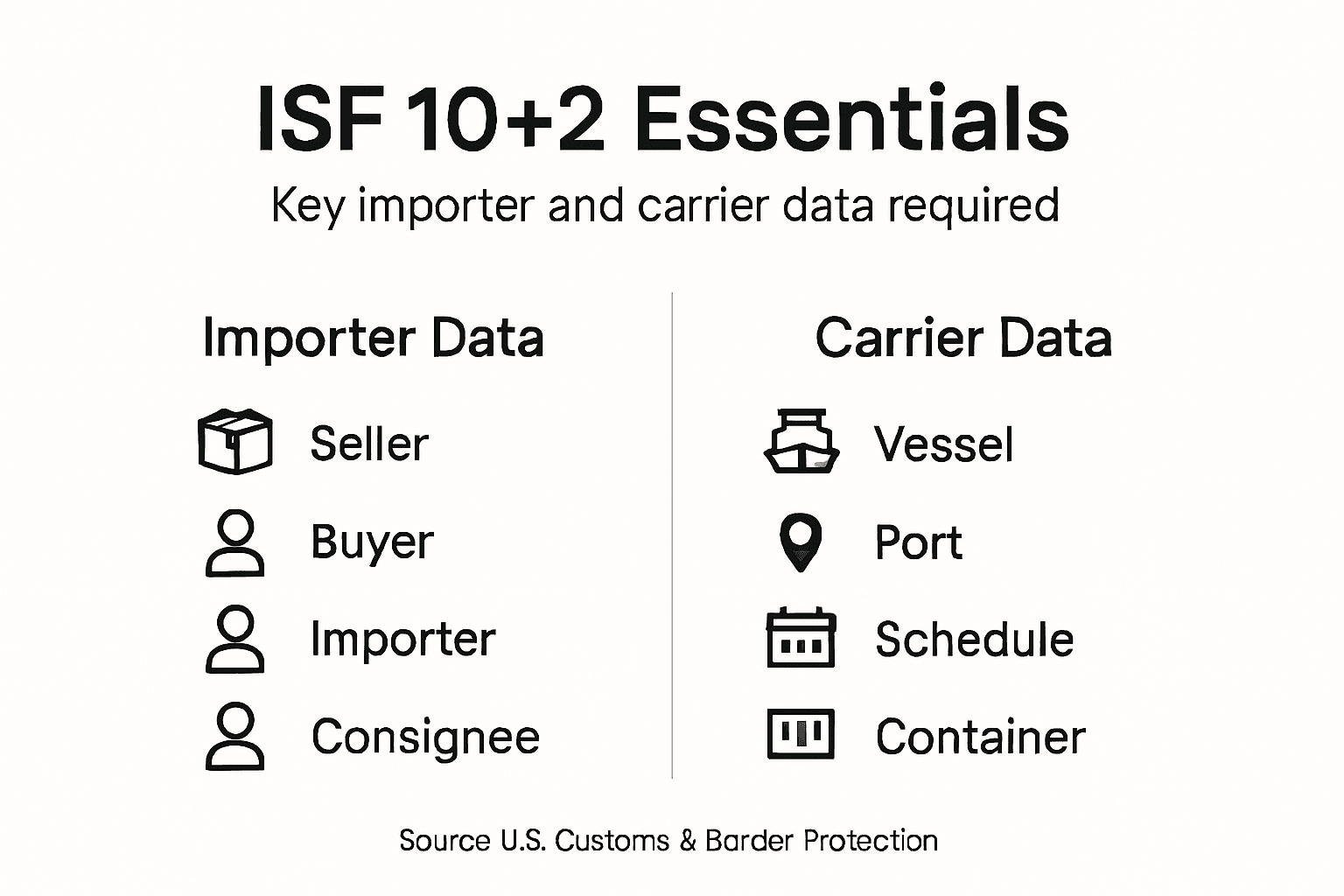 ISF 10+2 Essentials

Key importer and carrier data required

Importer Data

Seller

Buyer

Importer

Consignee

Carrier Data

Vessel

Port

Schedule

Container

Source U.S. Customs & Barder Protection