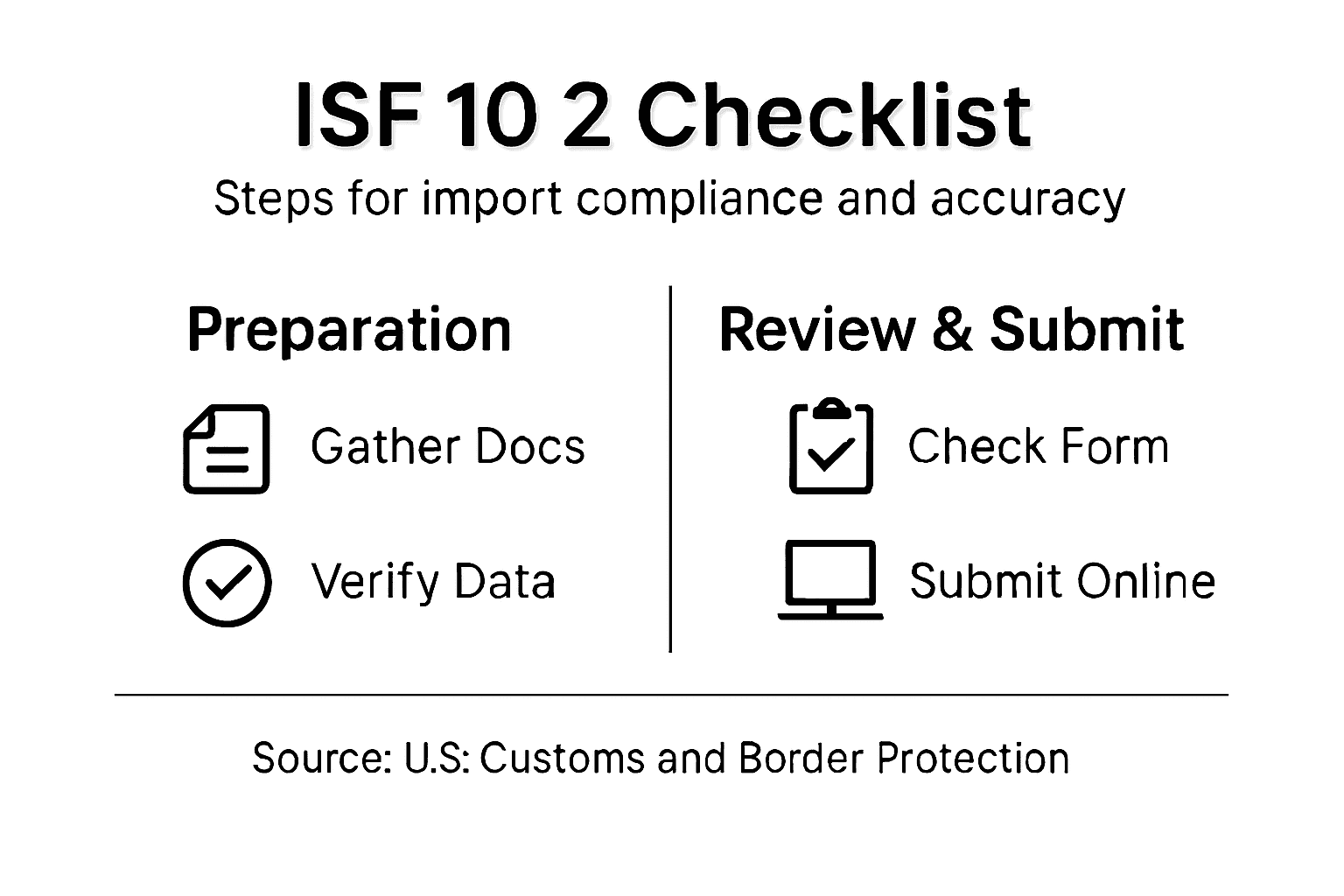 ISF 10 2 Checklist

Steps for import compliance and accuracy

Preparation

Gather Docs

Verify Data

Review & Submit

Check Form

Submit Online

Source: U.S: Customs and Border Protection