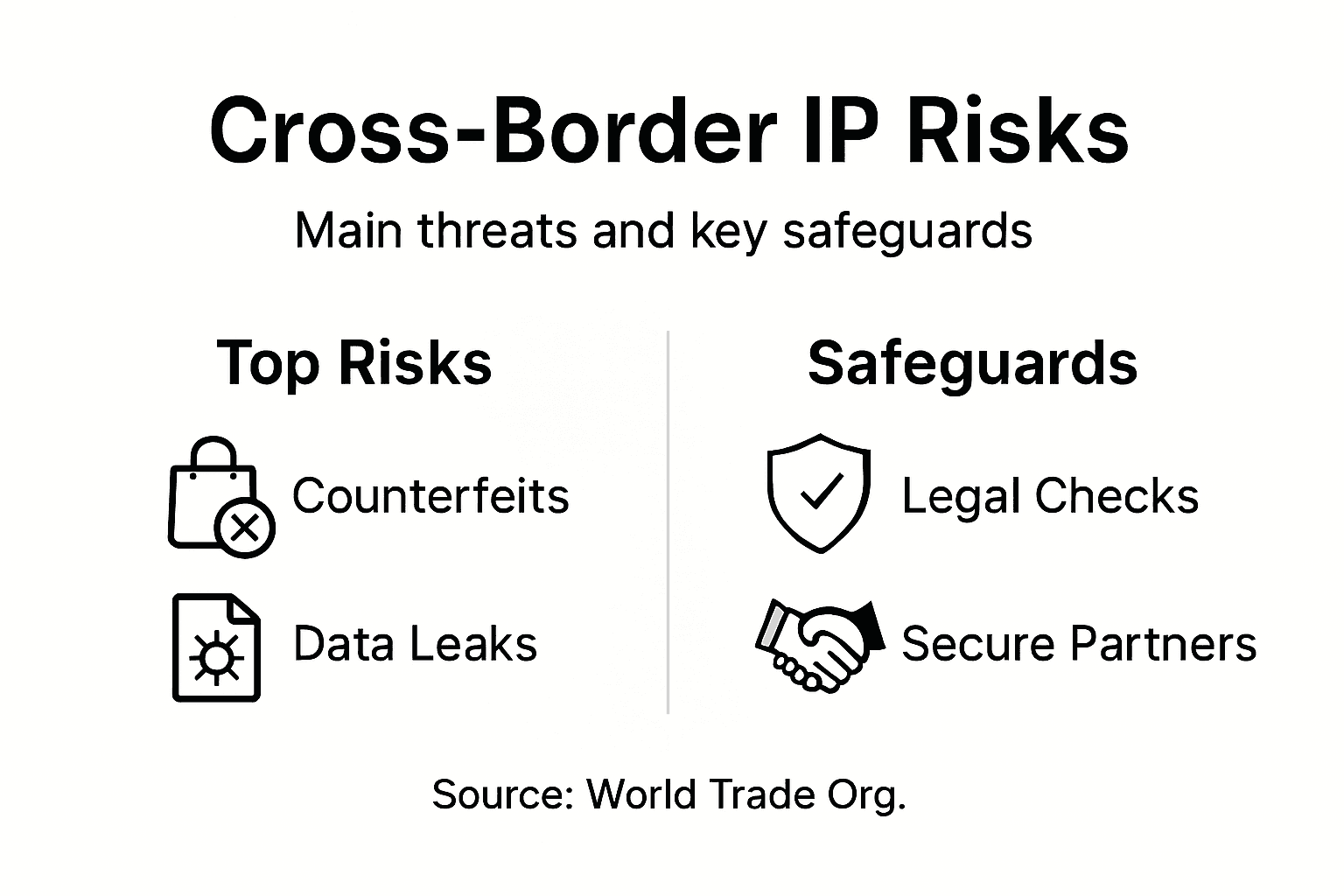 Cross-Border IP Risks

Main threats and key safeguards

Top Risks

Counterfeits

Data Leaks

Safeguards

Legal Checks

Secure Partners

Source: World Trade Org.