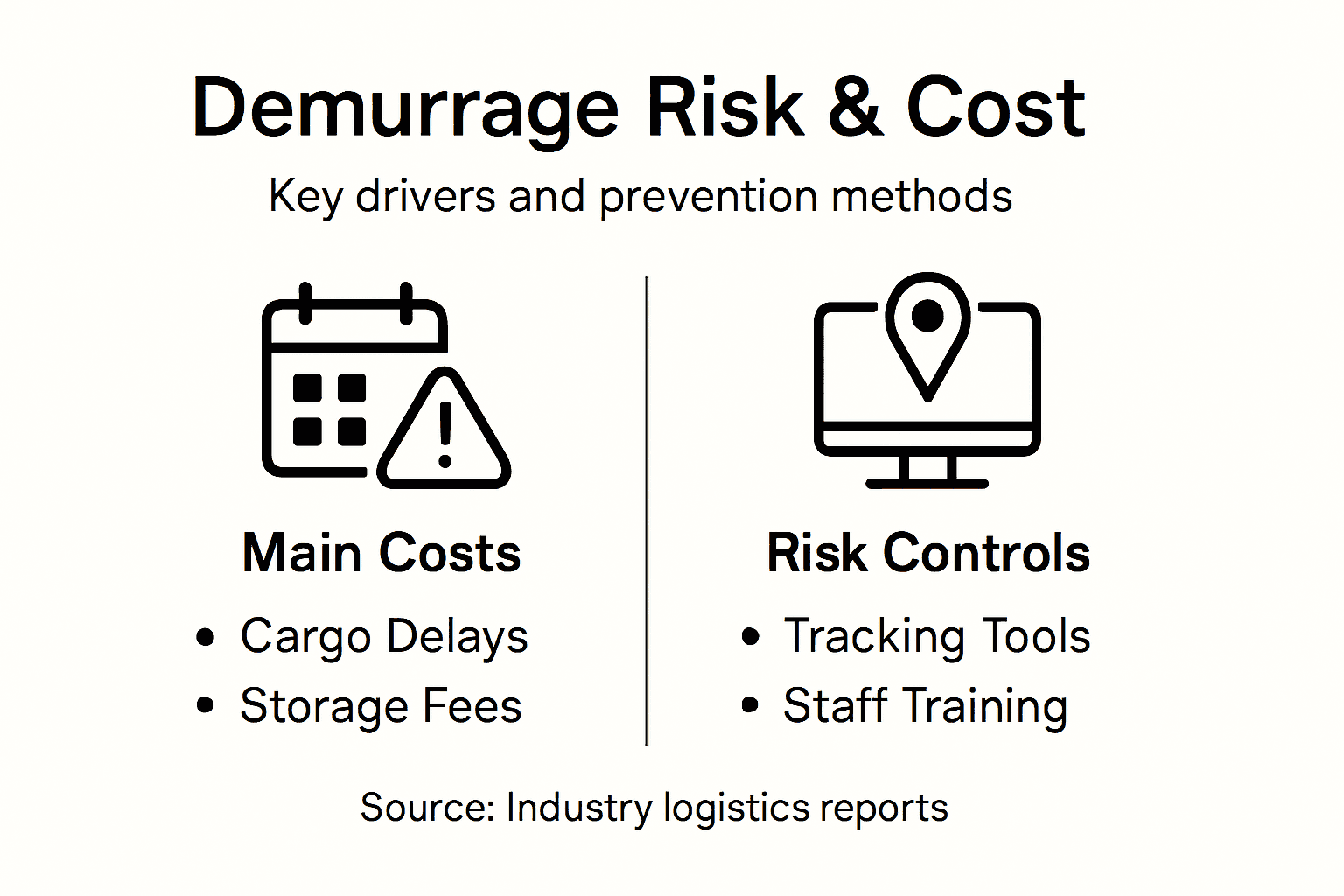 Demurrage Risk & Cost

Key drivers and prevention methods

Main Costs

• Cargo Delays
• Storage Fees

Risk Controls

• Tracking Tools
• Staff Training

Source: Industry logistics reports