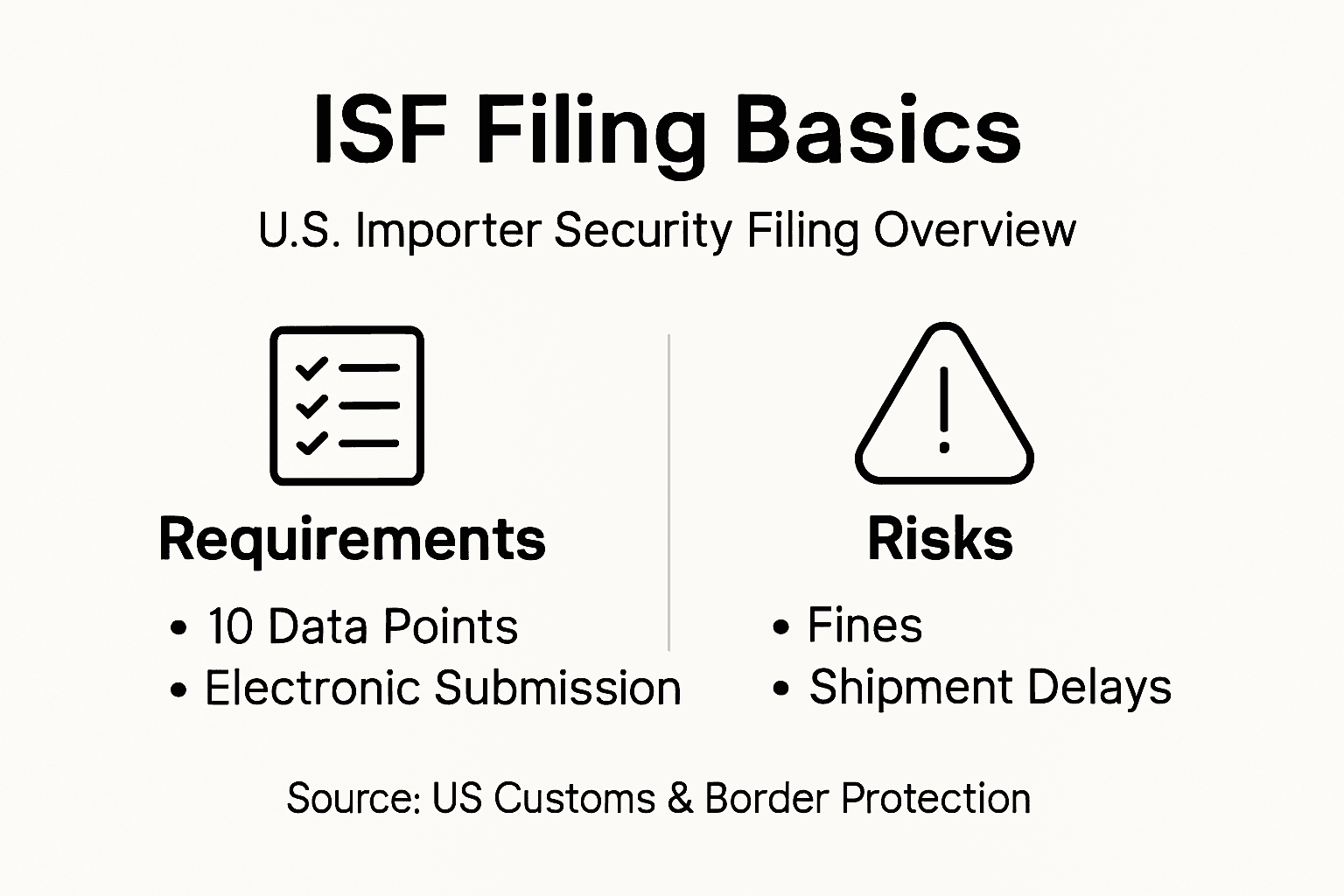 ISF Filing Basics

U.S. Importer Security Filing Overview

Requirements

• 10 Data Points
• Electronic Submission

Risks

• Fines
• Shipment Delays

Source: US Customs & Border Protection