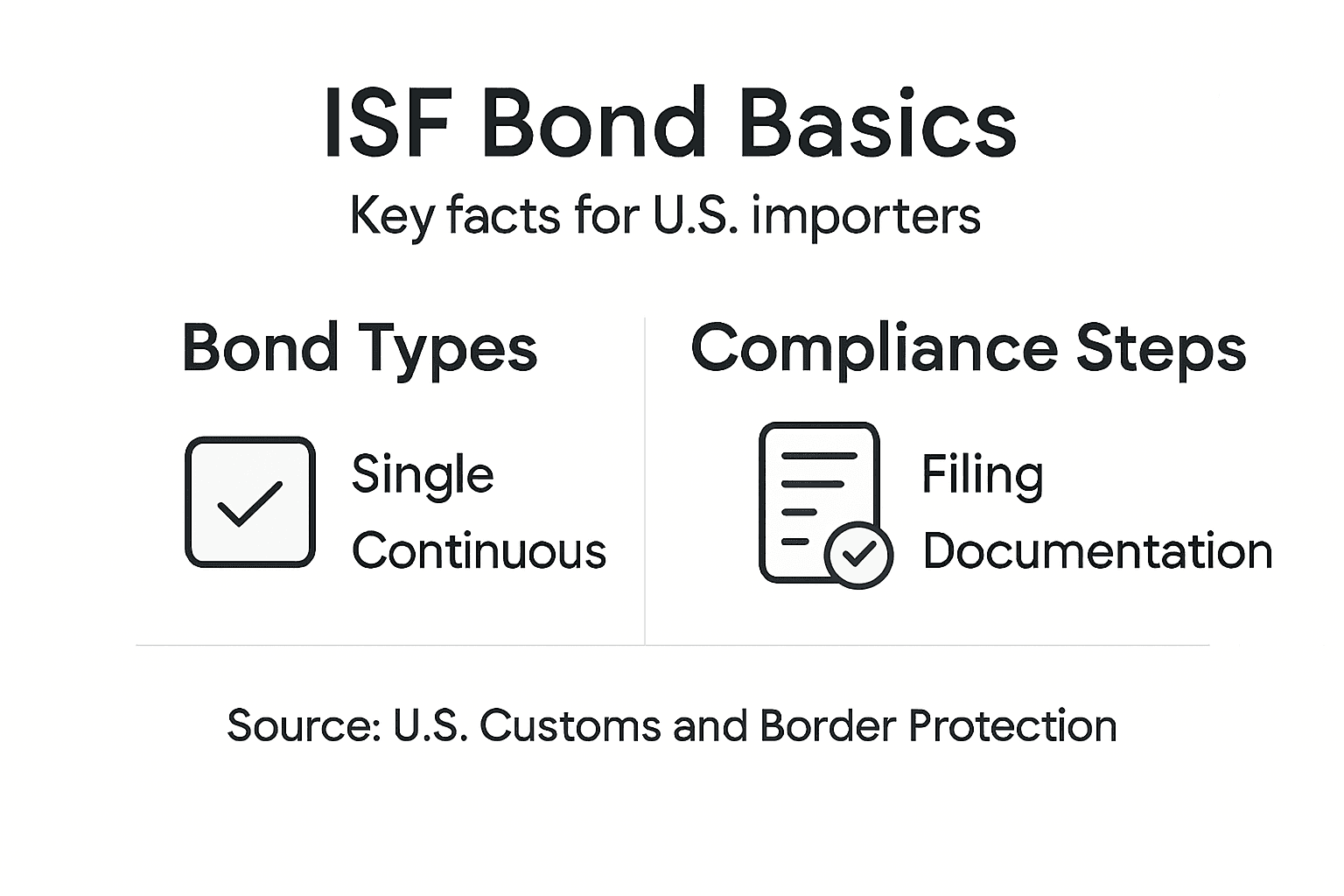 ISF Bond Basics

Key facts for U.S. importers

Bond Types

Single
Continuous

Compliance Steps

Filing
Documentation

Source: U.S. Customs and Border Protection