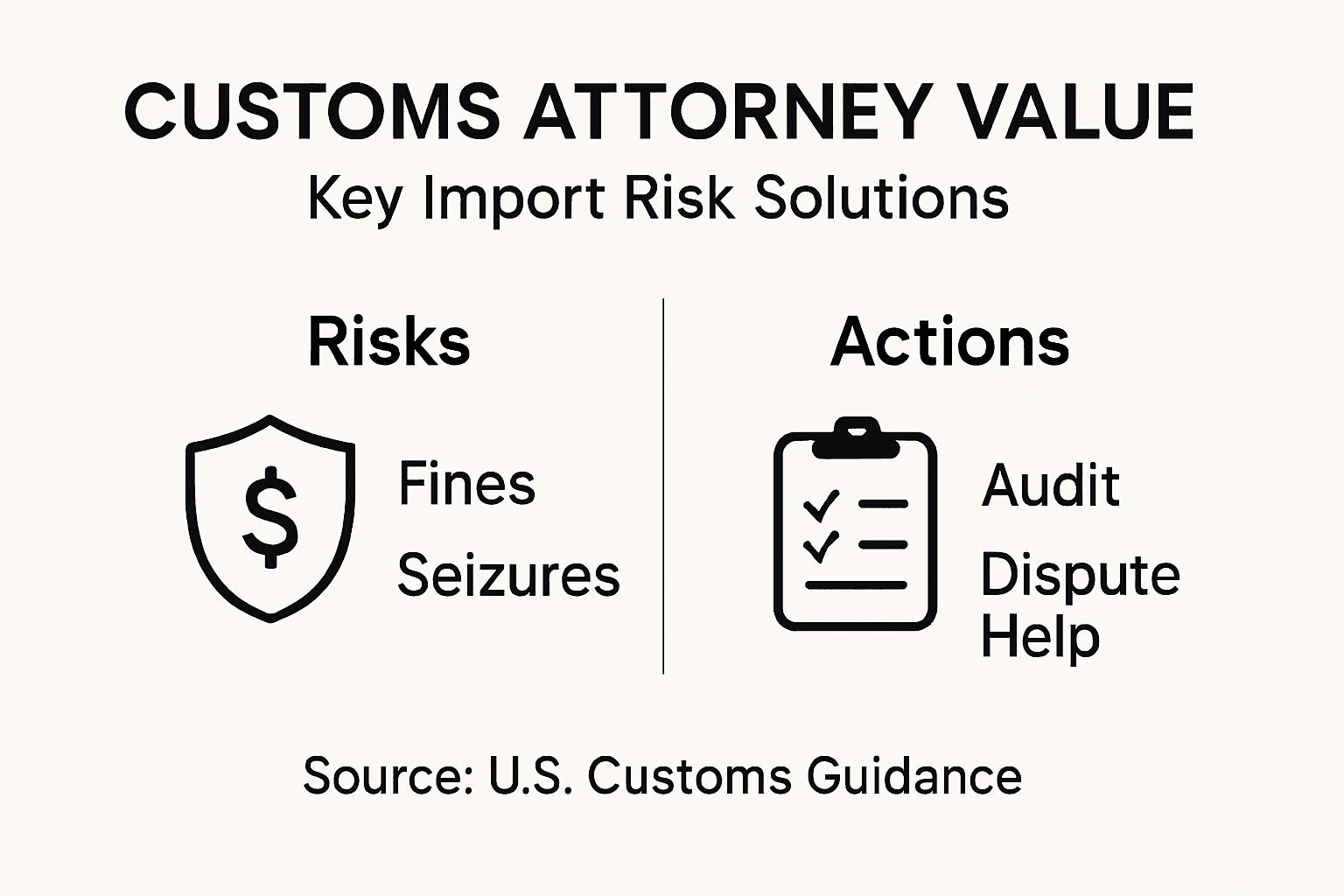 CUSTOMS ATTORNEY VALUE
Key Import Risk Solutions

Risks

$

Fines

Seizures

Actions

Audit

Dispute Help

Source: U.S. Customs Guidance