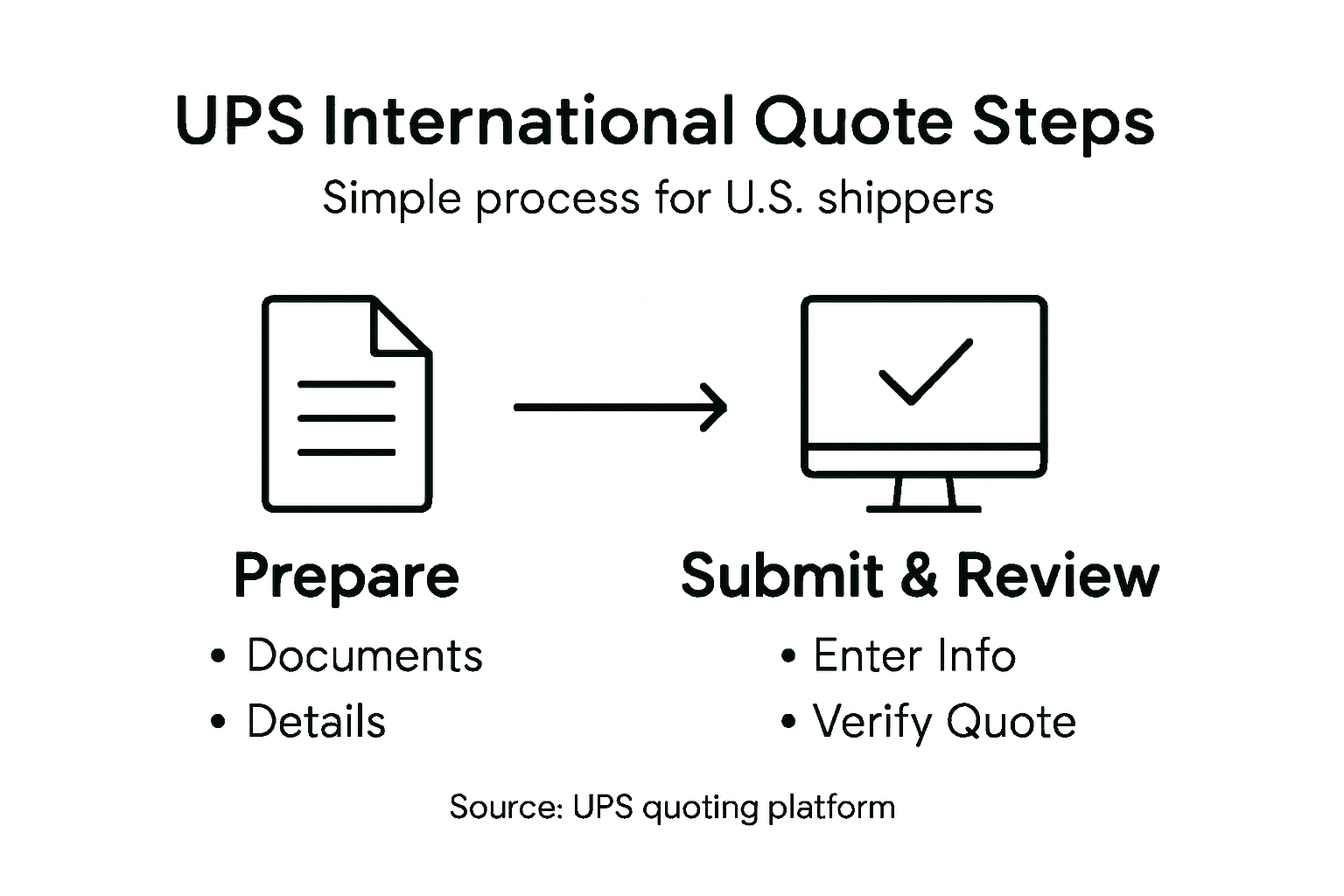 UPS International Quote Steps

Simple process for U.S. shippers

Prepare

• Documents
• Details

Submit & Review

• Enter Info
• Verify Quote

Source: UPS quoting platform