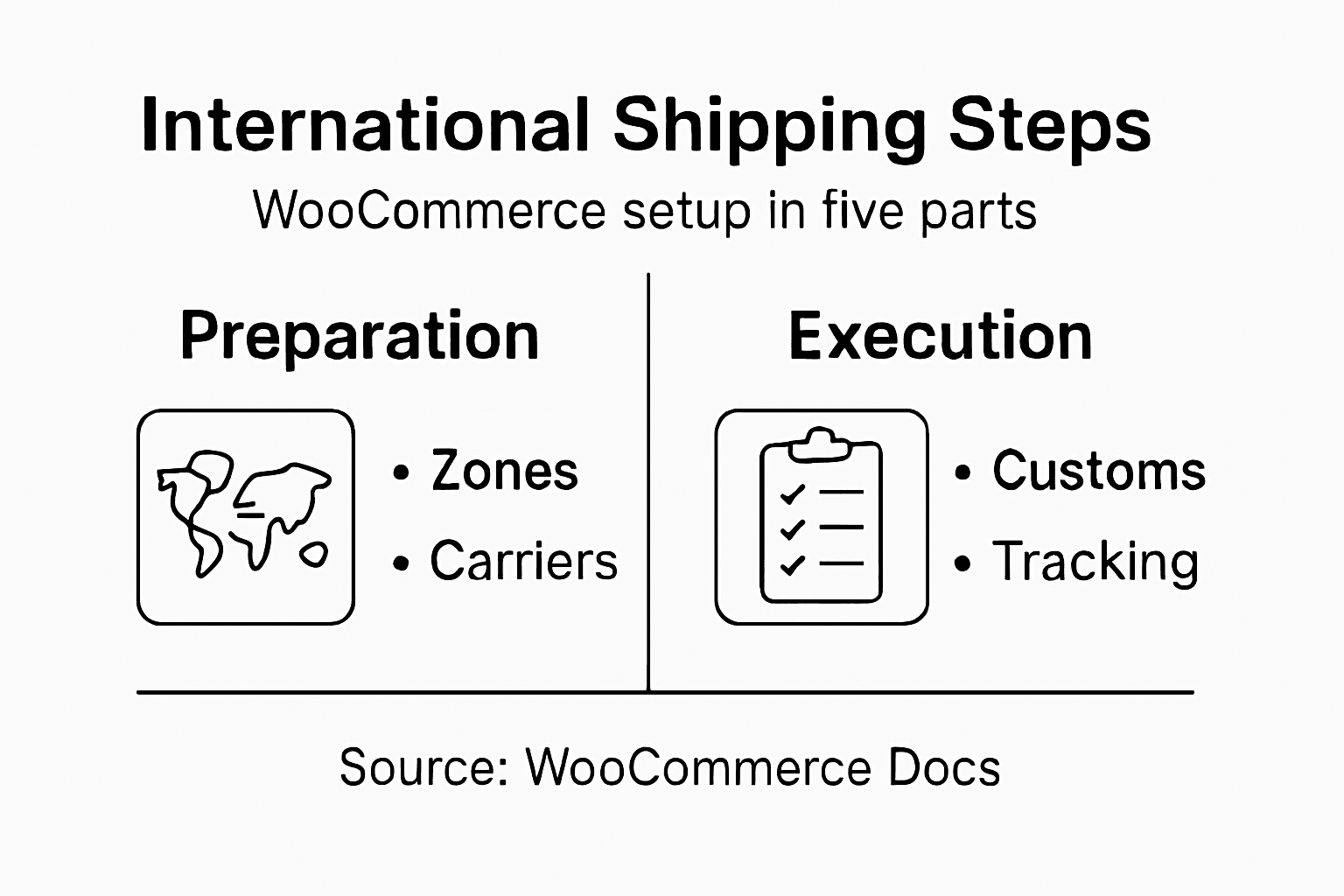 International Shipping Steps

WooCommerce setup in five parts

Preparation

• Zones
• Carriers

Execution

• Customs
• Tracking

Source: WooCommerce Docs