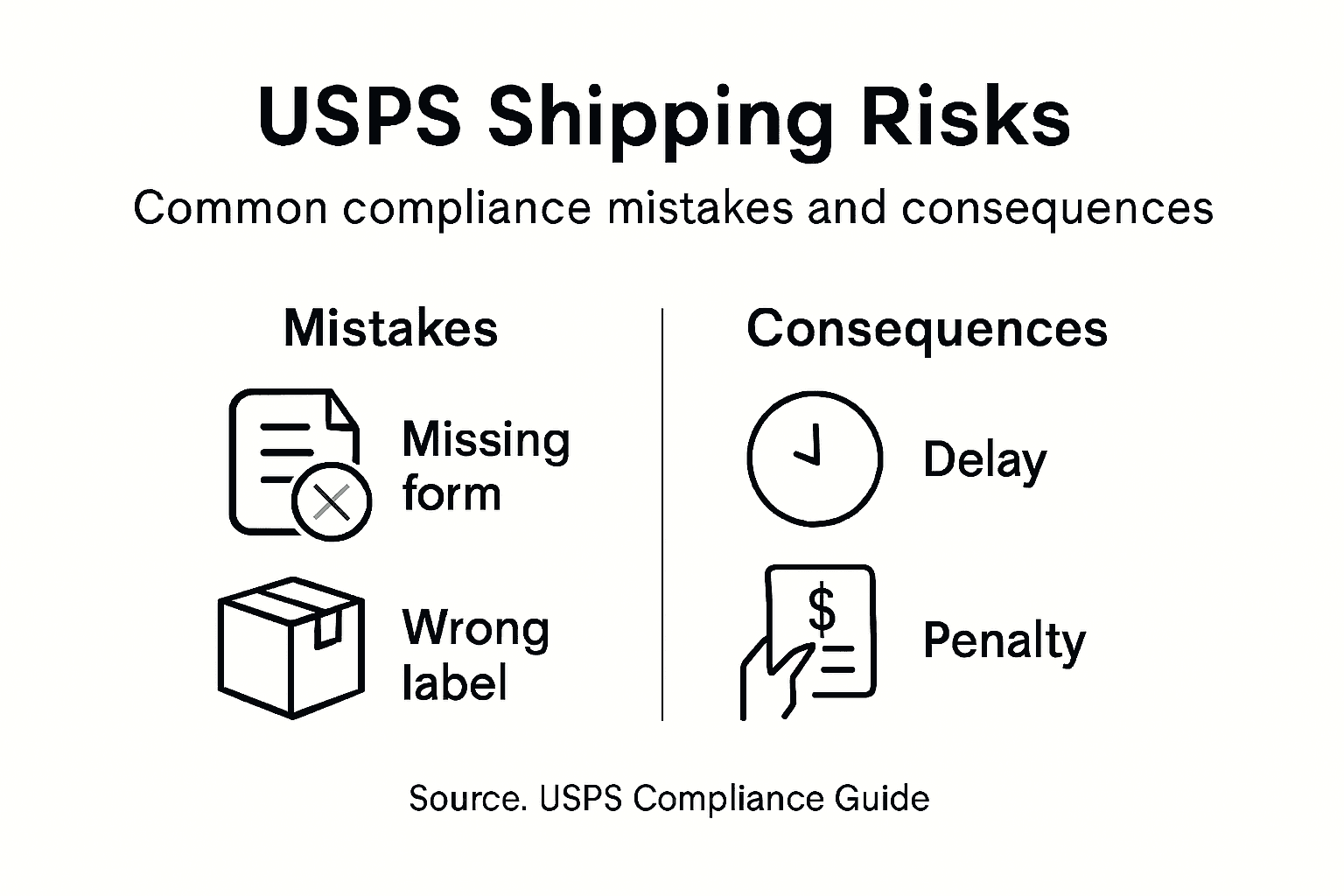 USPS Shipping Risks

Common compliance mistakes and consequences

Mistakes

Missing form

Wrong label

Consequences

Delay

$

Penalty

Source. USPS Compliance Guide