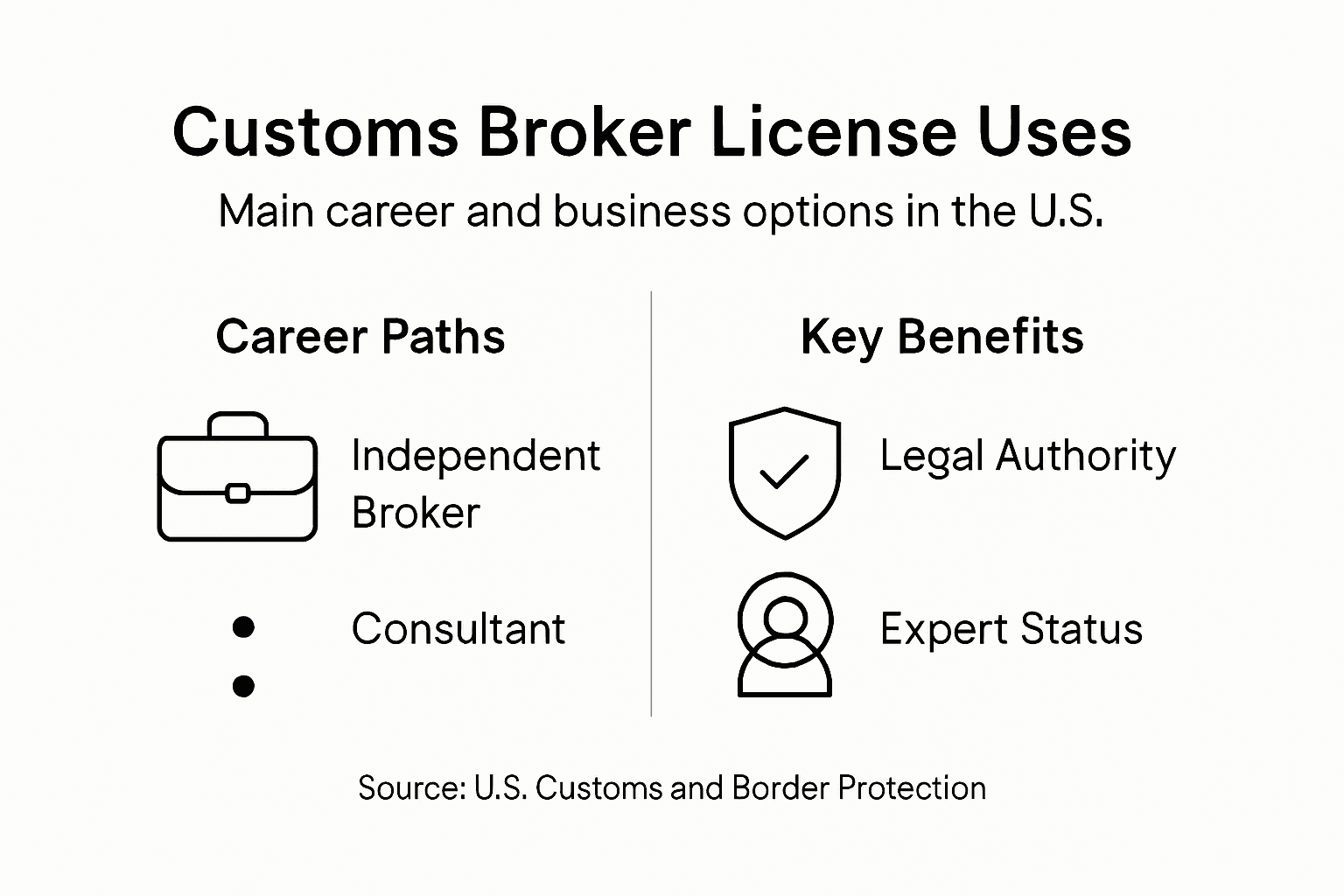 Customs Broker License Uses

Main career and business options in the U.S.

Career Paths

Independent Broker

Consultant

Key Benefits

Legal Authority

Expert Status

Source: U.S. Customs and Border Protection